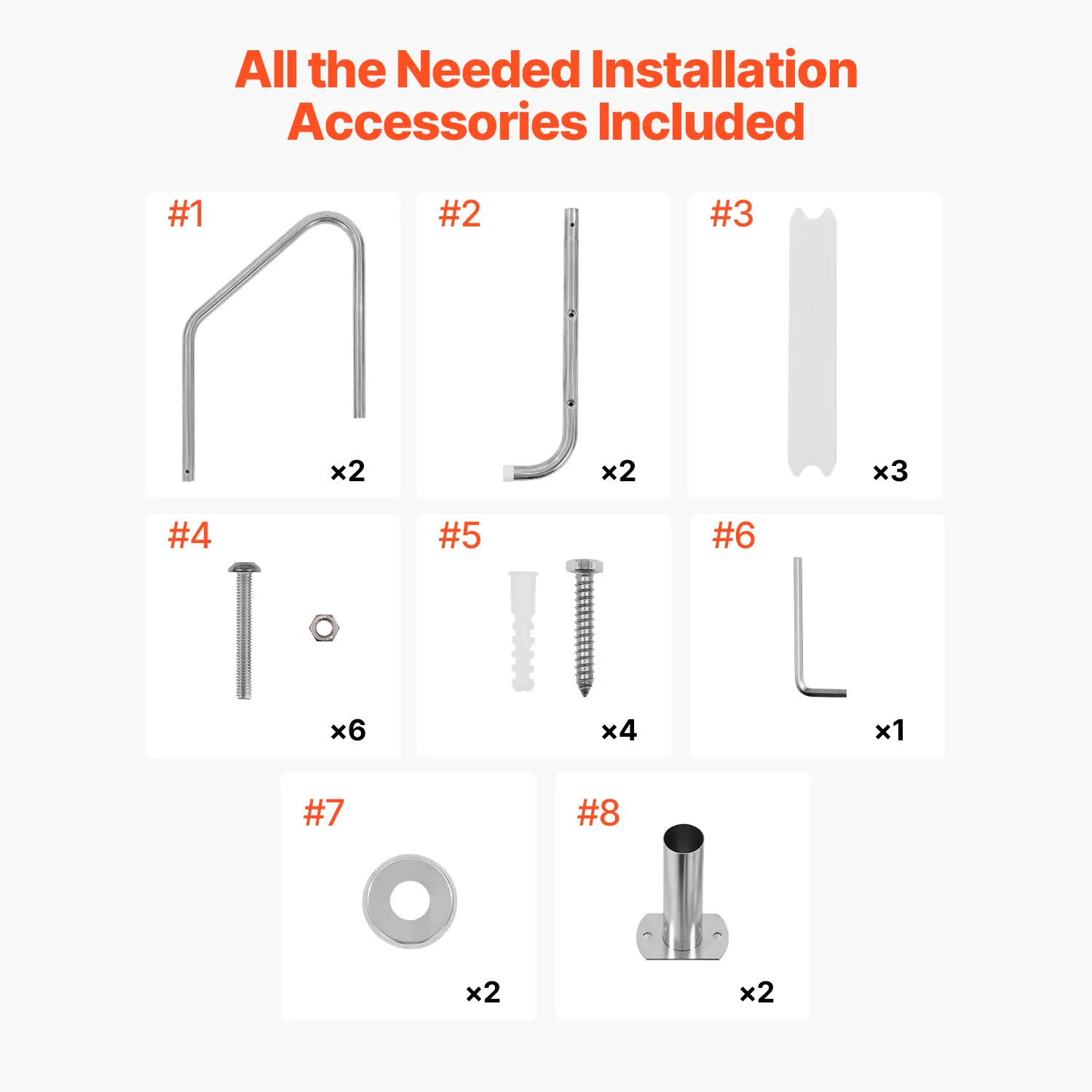 All the Needed Installation Accessories Included

#1

×2

#2

×2

#3

×3

#4

×6

#5

×4

#6

×1

#7

×2

#8

×2