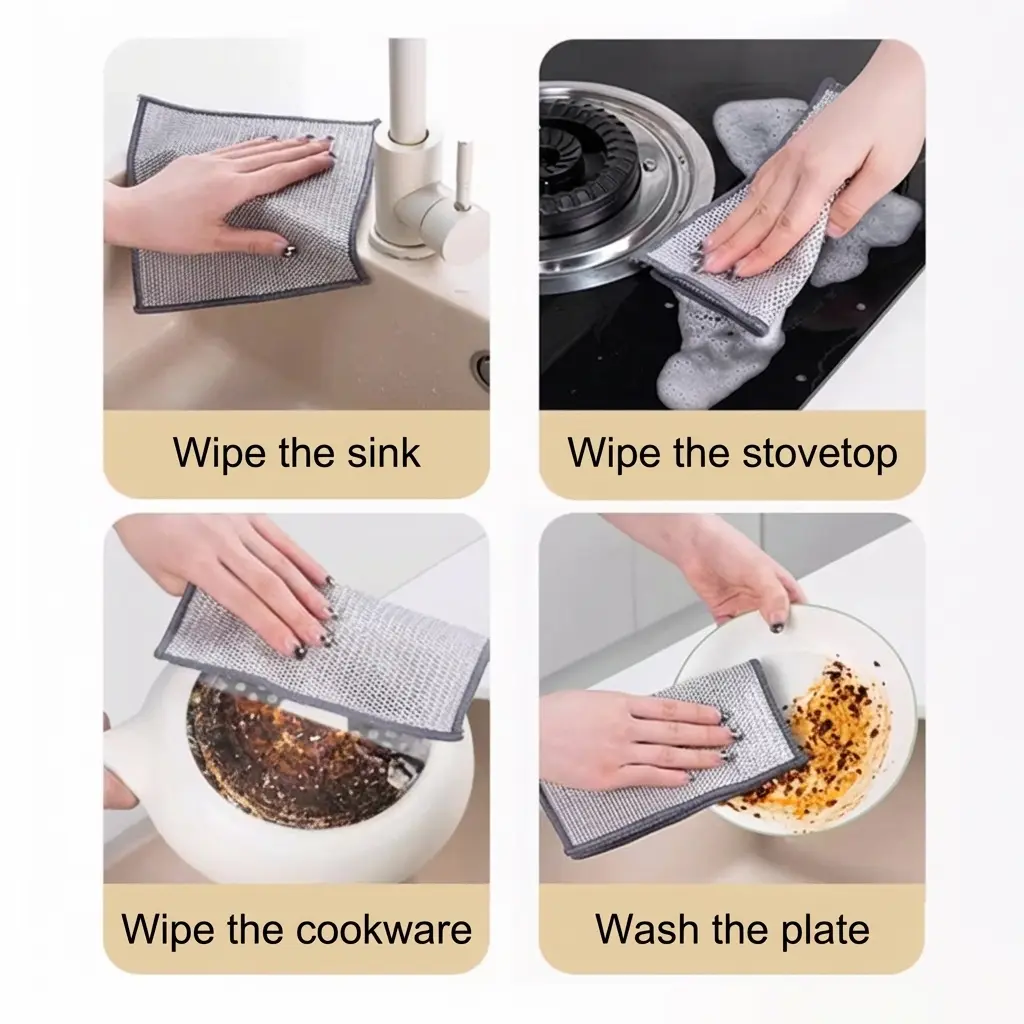 Wipe the sink

Wipe the stovetop

Wipe the cookware

Wash the plate