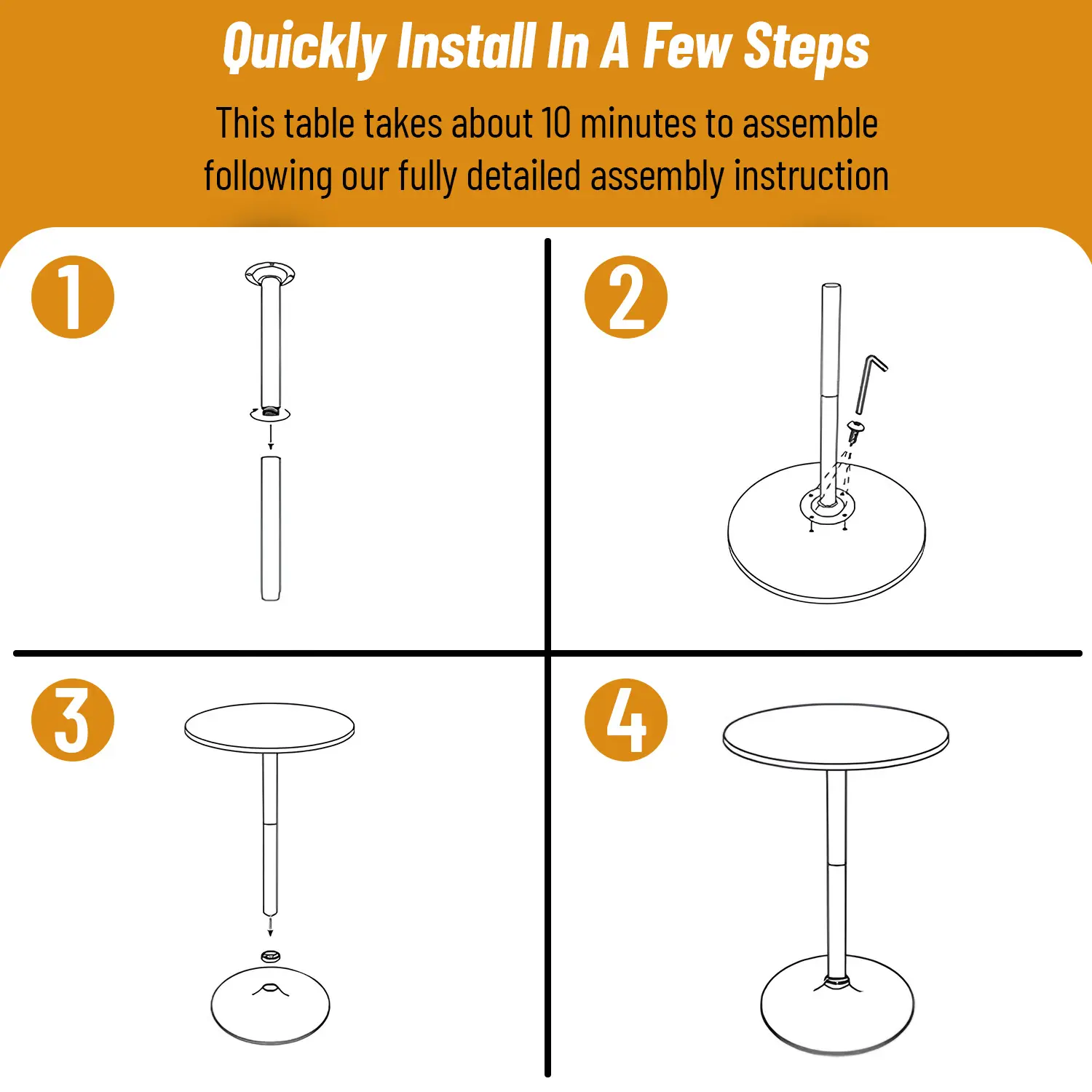 Quickly Install In A Few Steps

This table takes about 10 minutes to assemble following our fully detailed assembly instruction

1

2

3

4