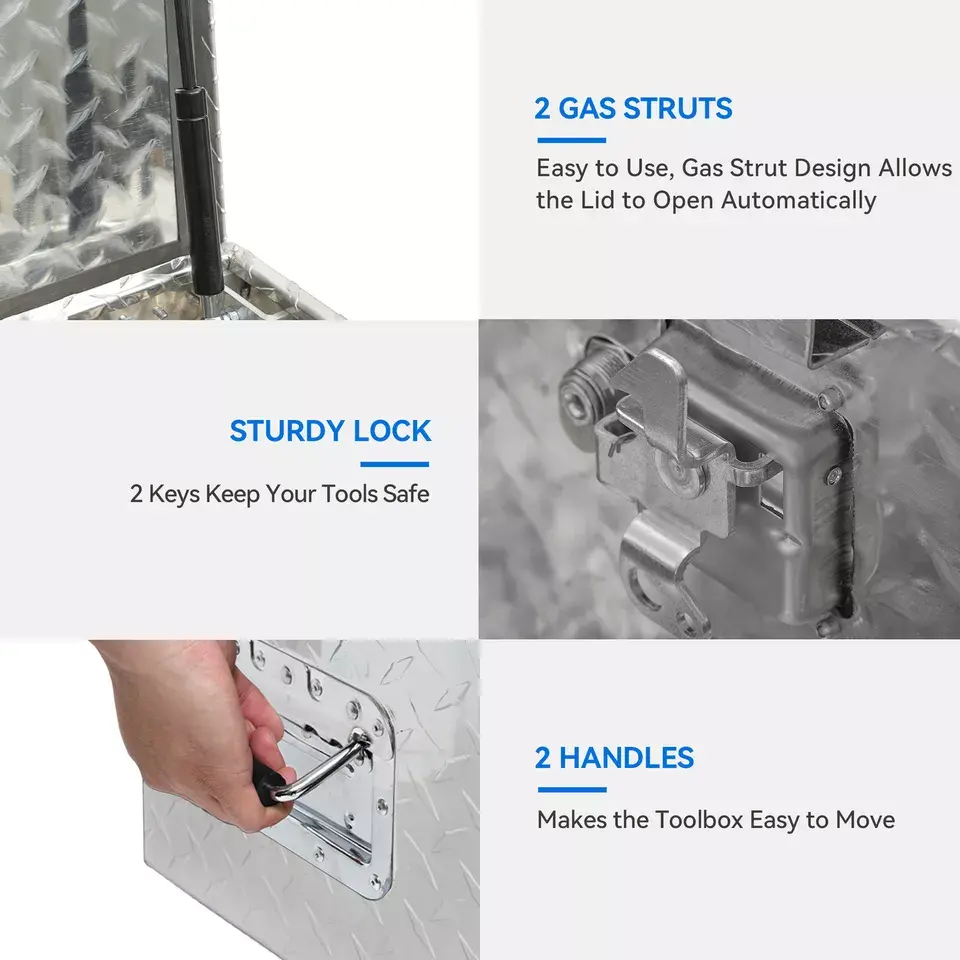 2 GAS STRUTS

Easy to Use, Gas Strut Design Allows the Lid to Open Automatically

STURDY LOCK

2 Keys Keep Your Tools Safe

2 HANDLES

Makes the Toolbox Easy to Move