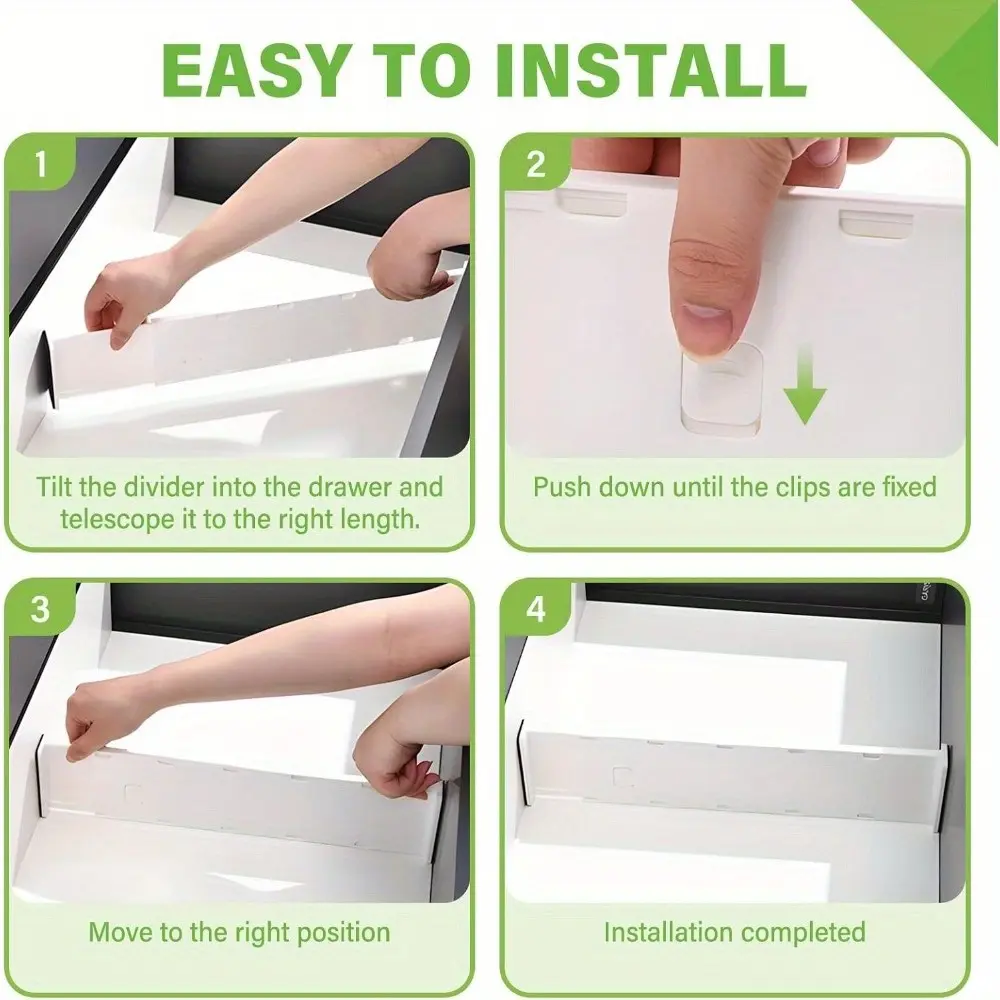 EASY TO INSTALL

1

Tilt the divider into the drawer and telescope it to the right length.

2

Push down until the clips are fixed

3

Move to the right position

4

Installation completed