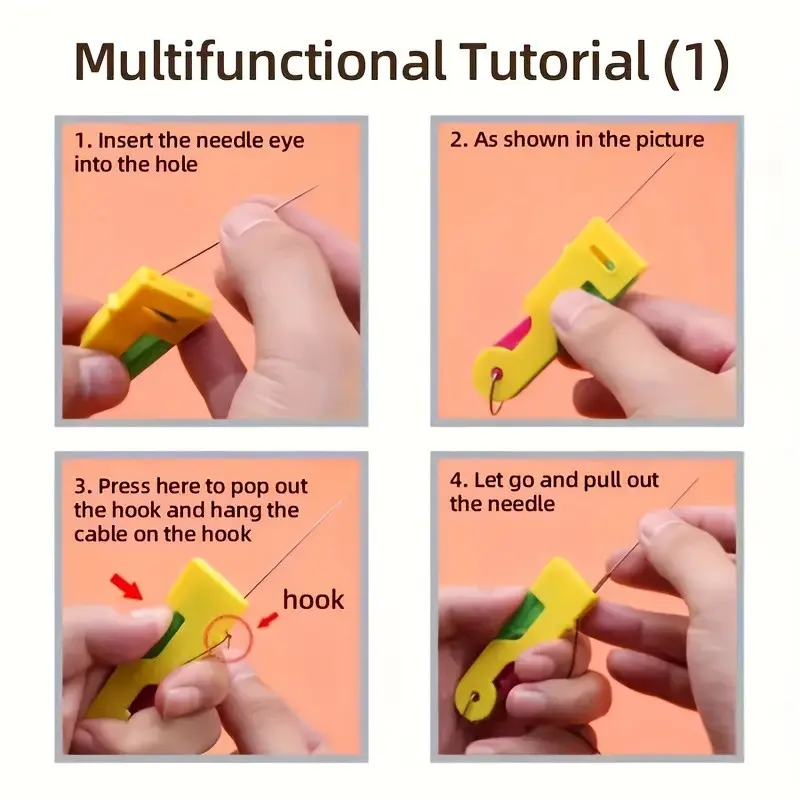 Multifunctional Tutorial (1)

1. Insert the needle eye into the hole

2. As shown in the picture

3. Press here to pop out the hook and hang the cable on the hook

hook

4. Let go and pull out the needle