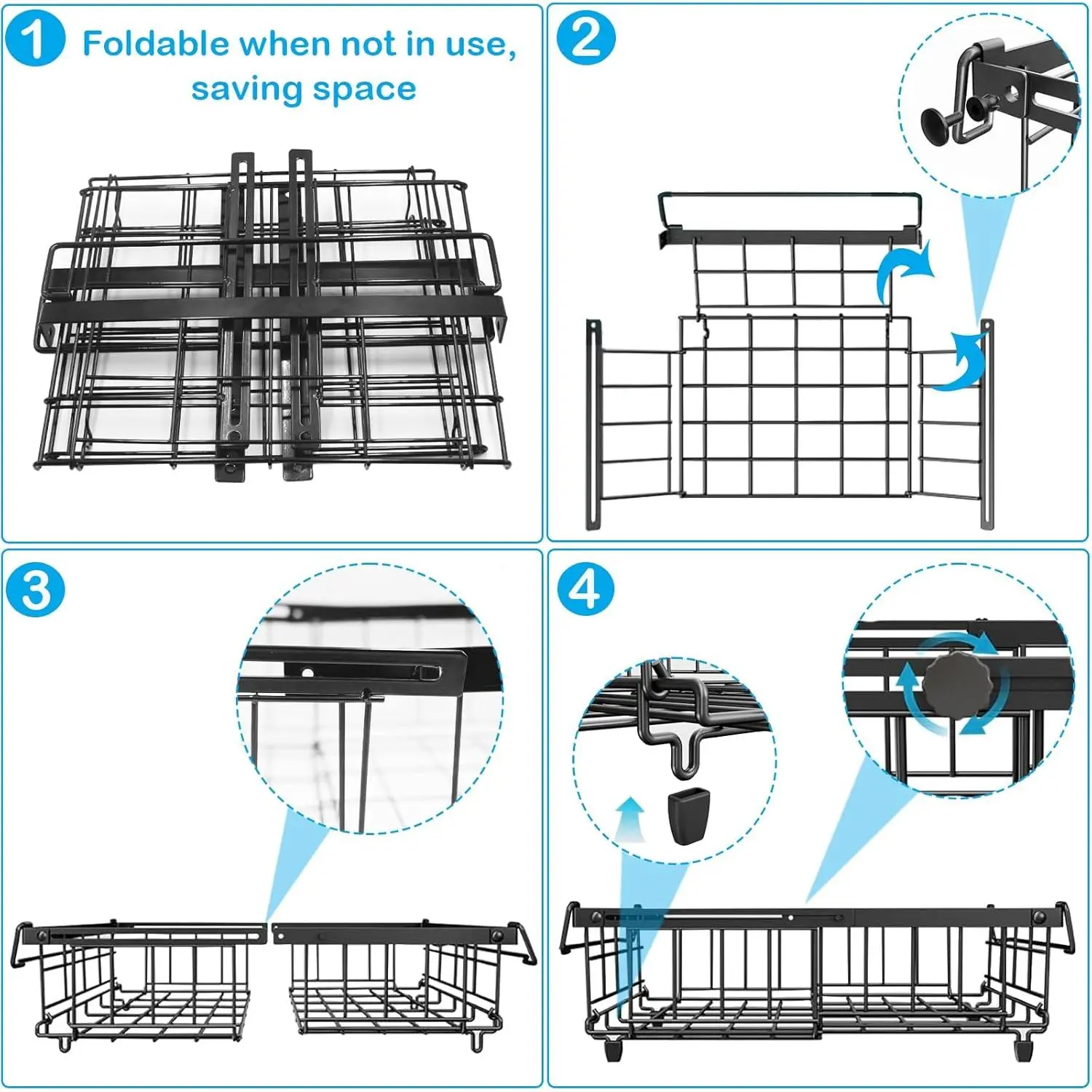 1 Foldable when not in use, saving space

2

3

4