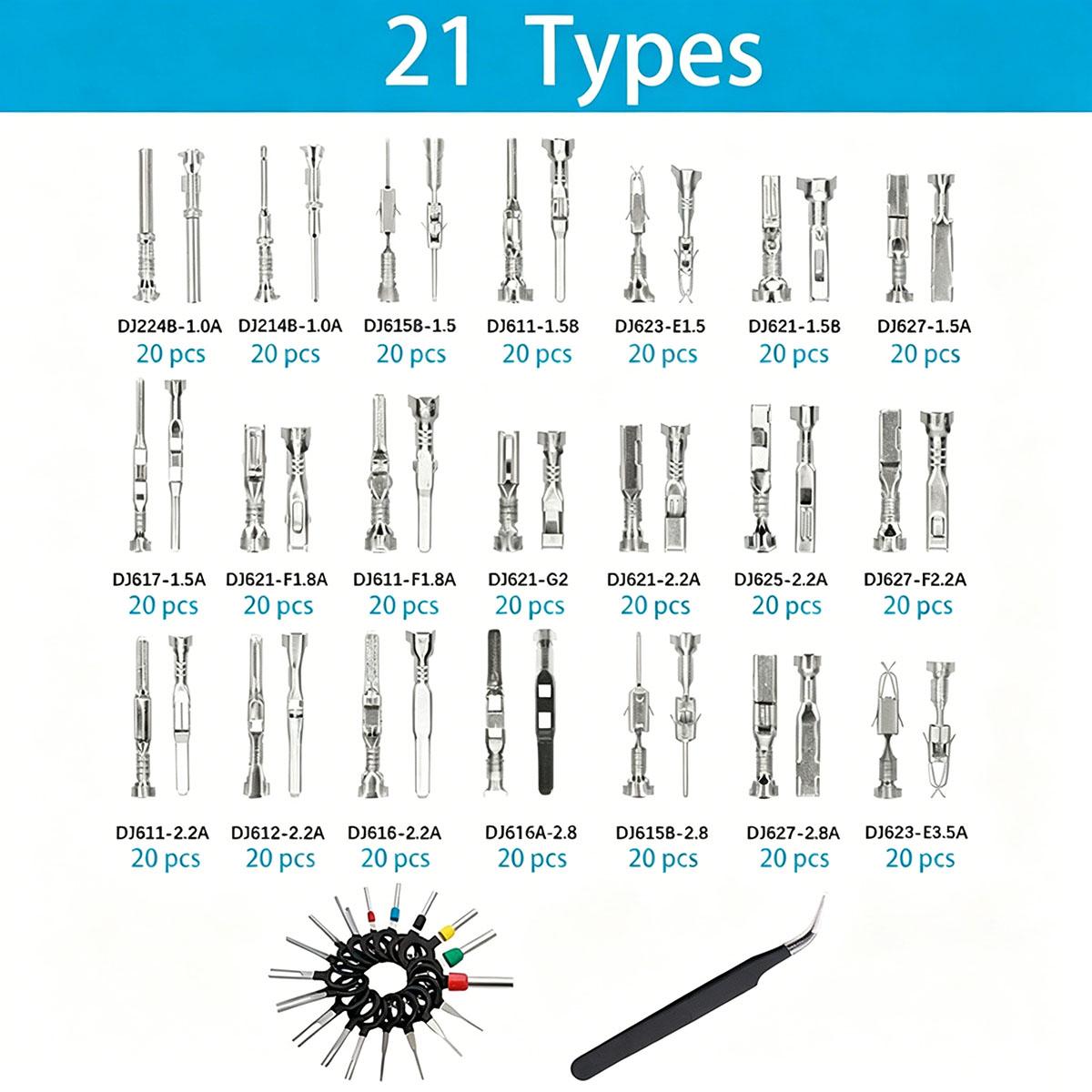 21 Types

DJ224B-1.0A
20 pcs
DJ214B-1.0A
20 pcs
DJ615B-1.5
20 pcs
DJ611-1.5B
20 pcs
DJ623-E1.5
20 pcs
DJ621-1.5B
20 pcs
DJ627-1.5A
20 pcs

DJ617-1.5A
20 pcs
DJ621-F1.8A
20 pcs
DJ611-F1.8A
20 pcs
DJ621-G2
20 pcs
DJ621-2.2A
20 pcs
DJ625-2.2A
20 pcs
DJ627-F2.2A
20 pcs

DJ611-2.2A
20 pcs
DJ612-2.2A
20 pcs
DJ616-2.2A
20 pcs
DJ616A-2.8
20 pcs
DJ615B-2.8
20 pcs
DJ627-2.8A
20 pcs
DJ623-E3.5A
20 pcs