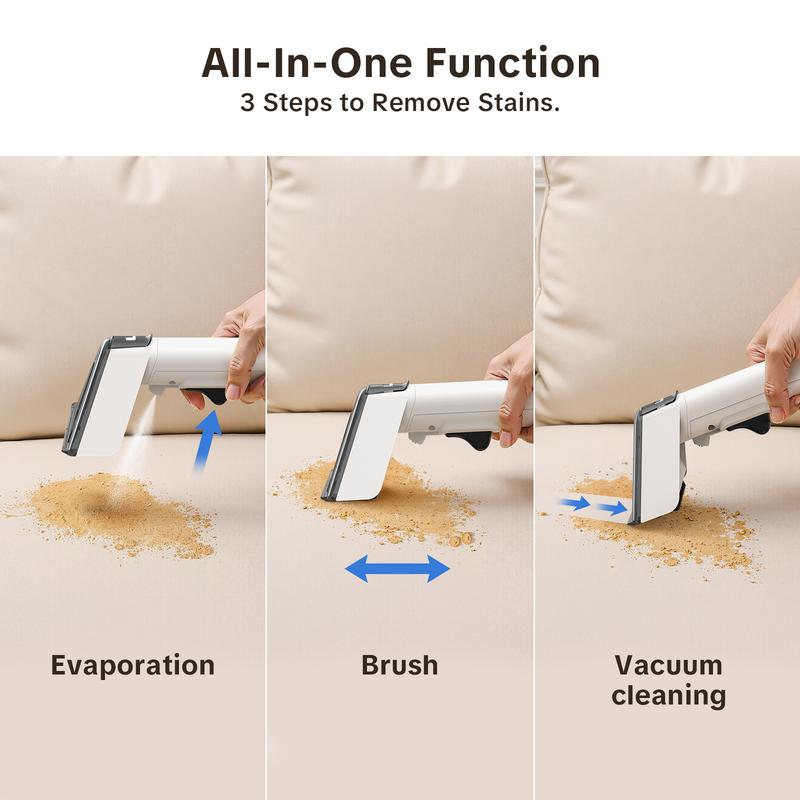 All-In-One Function

3 Steps to Remove Stains.

Evaporation

Brush

Vacuum cleaning