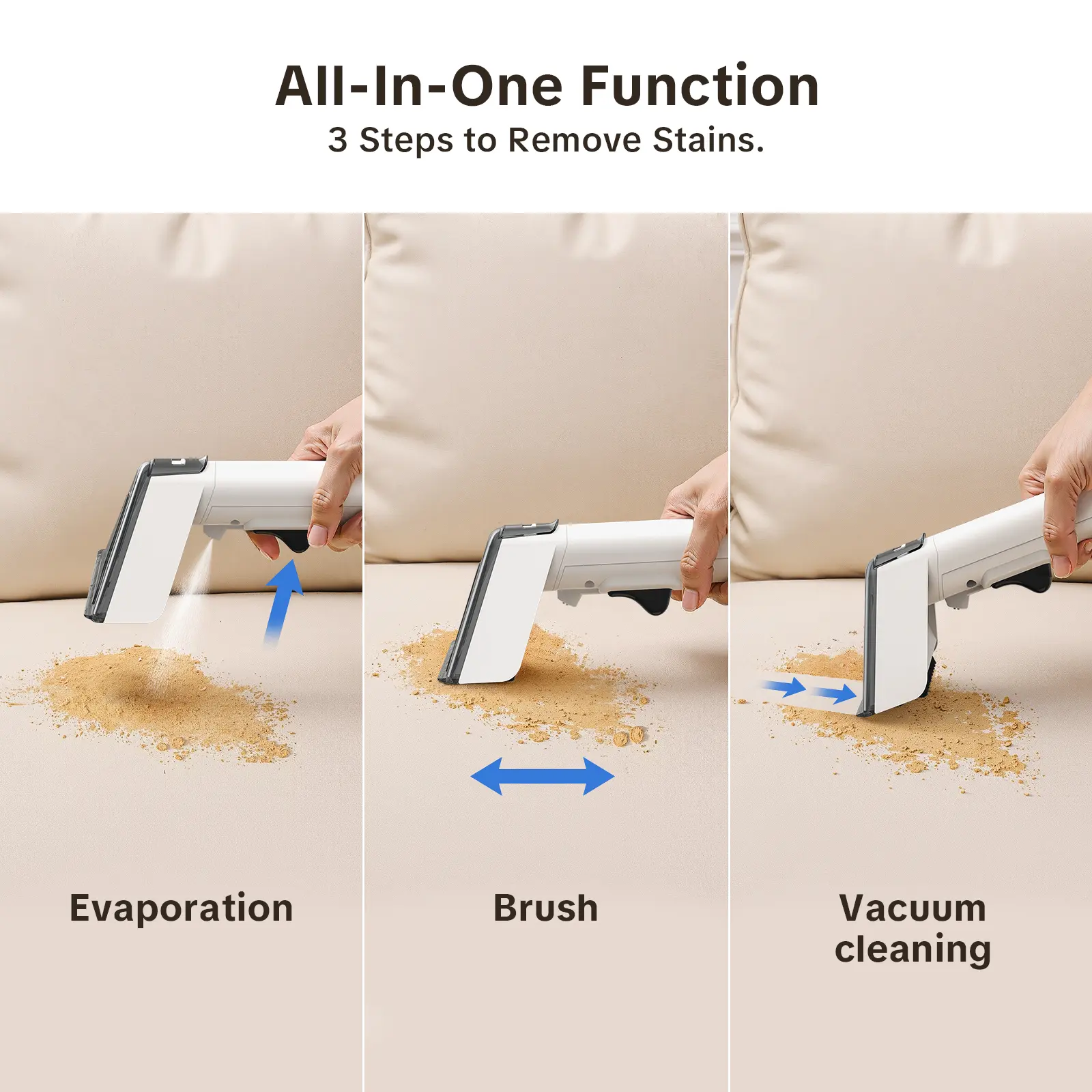 All-In-One Function

3 Steps to Remove Stains.

Evaporation

Brush

Vacuum cleaning