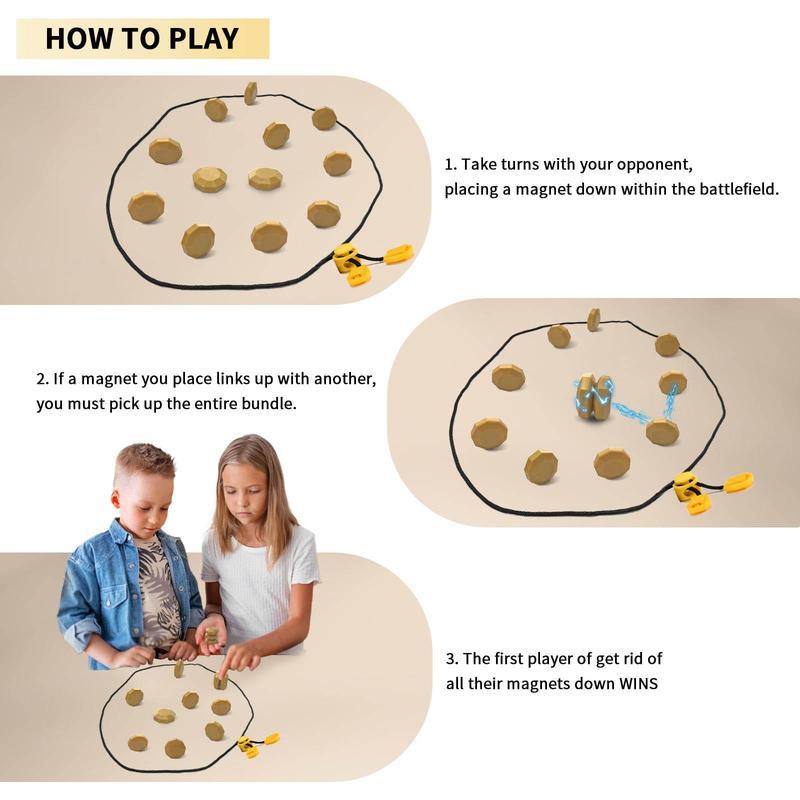 HOW TO PLAY

1. Take turns with your opponent, placing a magnet down within the battlefield.

2. If a magnet you place links up with another, you must pick up the entire bundle.

3. The first player of get rid of all their magnets down WINS