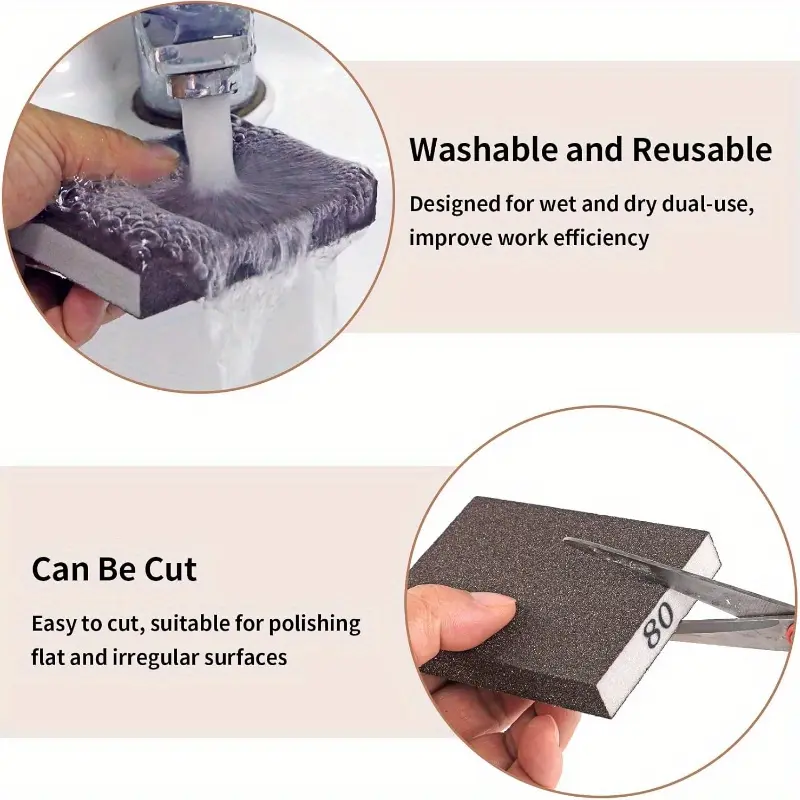 Washable and Reusable

Designed for wet and dry dual-use, improve work efficiency

Can Be Cut

Easy to cut, suitable for polishing flat and irregular surfaces

80