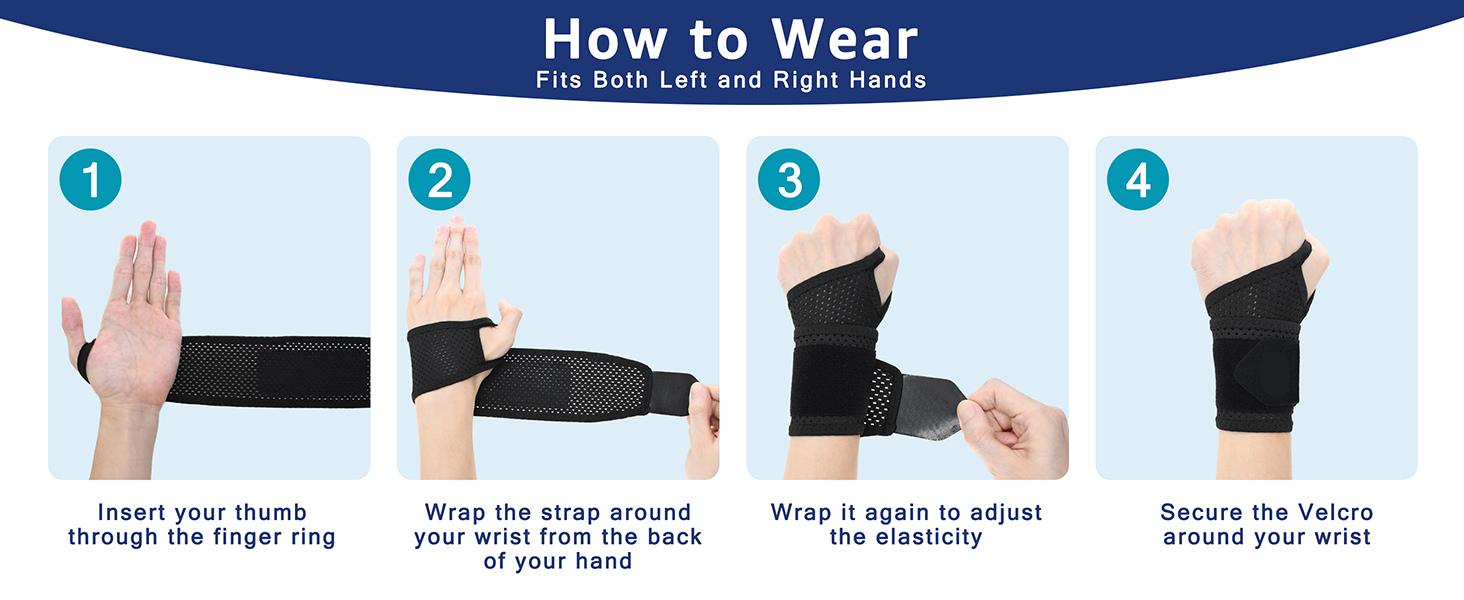 How to Wear
Fits Both Left and Right Hands

1

Insert your thumb through the finger ring

2

Wrap the strap around your wrist from the back of your hand

3

Wrap it again to adjust the elasticity

4

Secure the Velcro around your wrist