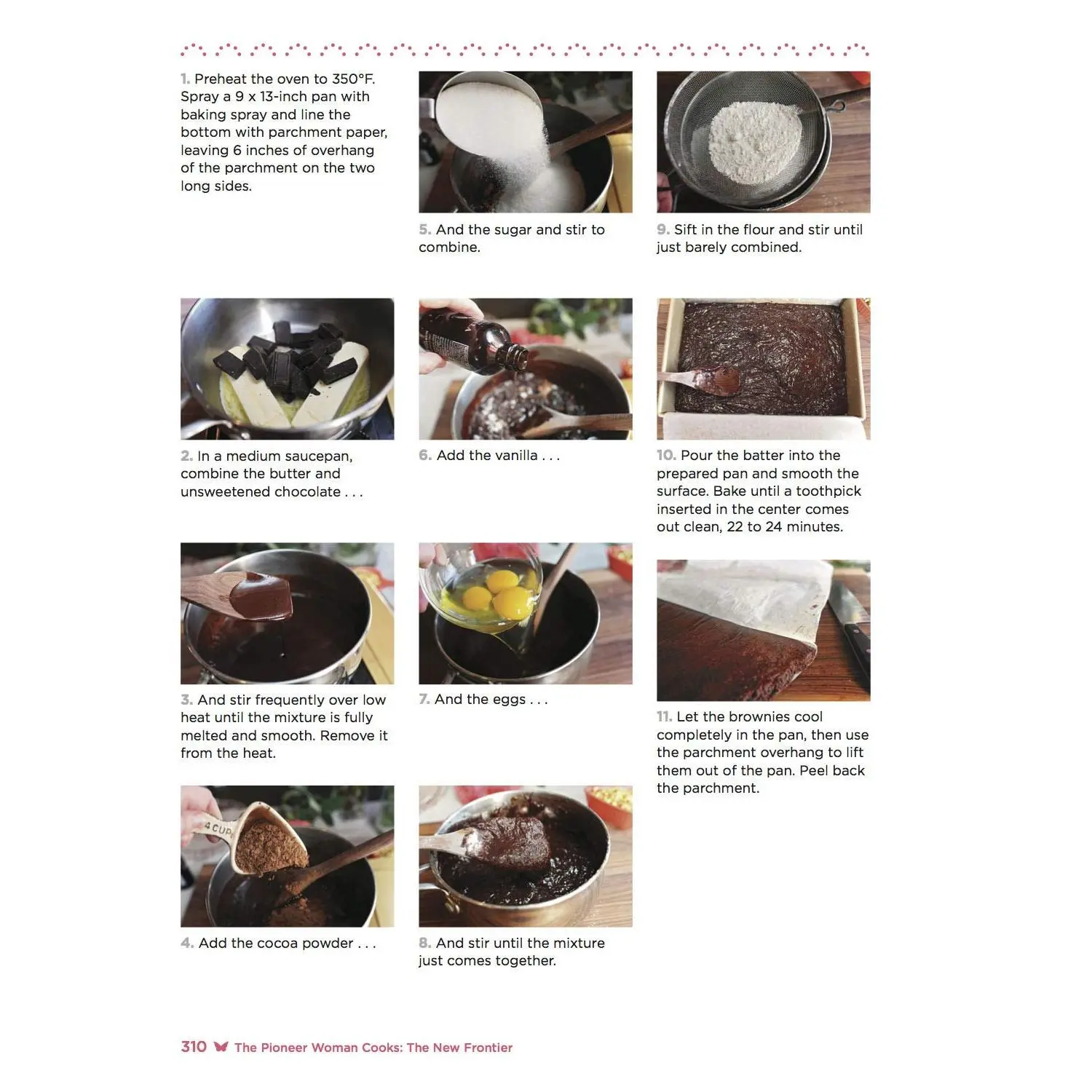 1. Preheat the oven to 350°F. Spray a 9 x 13-inch pan with baking spray and line the bottom with parchment paper, leaving 6 inches of overhang of the parchment on the two long sides.

2. In a medium saucepan, combine the butter and unsweetened chocolate . . .

3. And stir frequently over low heat until the mixture is fully melted and smooth. Remove it from the heat.

4 CUP

4. Add the cocoa powder . . .

5. And the sugar and stir to combine.

6. Add the vanilla . . .

7. And the eggs . . .

8. And stir until the mixture just comes together.

9. Sift in the flour and stir until just barely combined.

10. Pour the batter into the prepared pan and smooth the surface. Bake until a toothpick inserted in the center comes out clean, 22 to 24 minutes.

11. Let the brownies cool completely in the pan, then use the parchment overhang to lift them out of the pan. Peel back the parchment.

310 The Pioneer Woman Cooks: The New Frontier