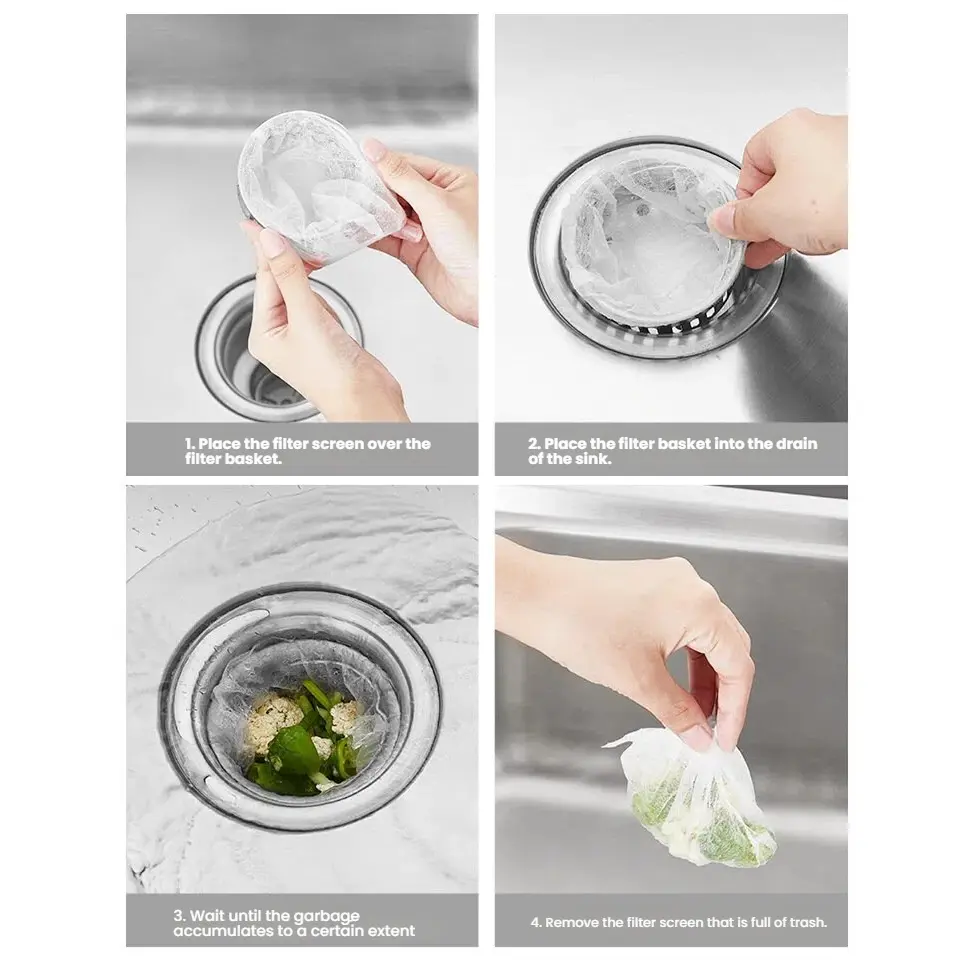 1. Place the filter screen over the filter basket.

2. Place the filter basket into the drain of the sink.

3. Wait until the garbage accumulates to a certain extent

4. Remove the filter screen that is full of trash.