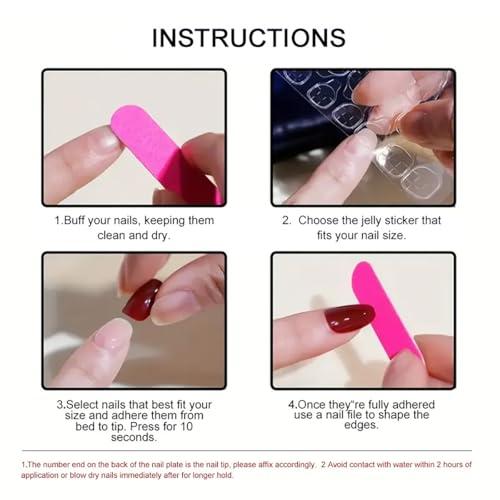 INSTRUCTIONS

1.Buff your nails, keeping them clean and dry.

2. Choose the jelly sticker that fits your nail size.

3.Select nails that best fit your size and adhere them from bed to tip. Press for 10 seconds.

4.Once they"re fully adhered use a nail file to shape the edges.

1.The number end on the back of the nail plate is the nail tip, please affix accordingly. 2 Avoid contact with water within 2 hours of application or blow dry nails immediately after for longer hold.