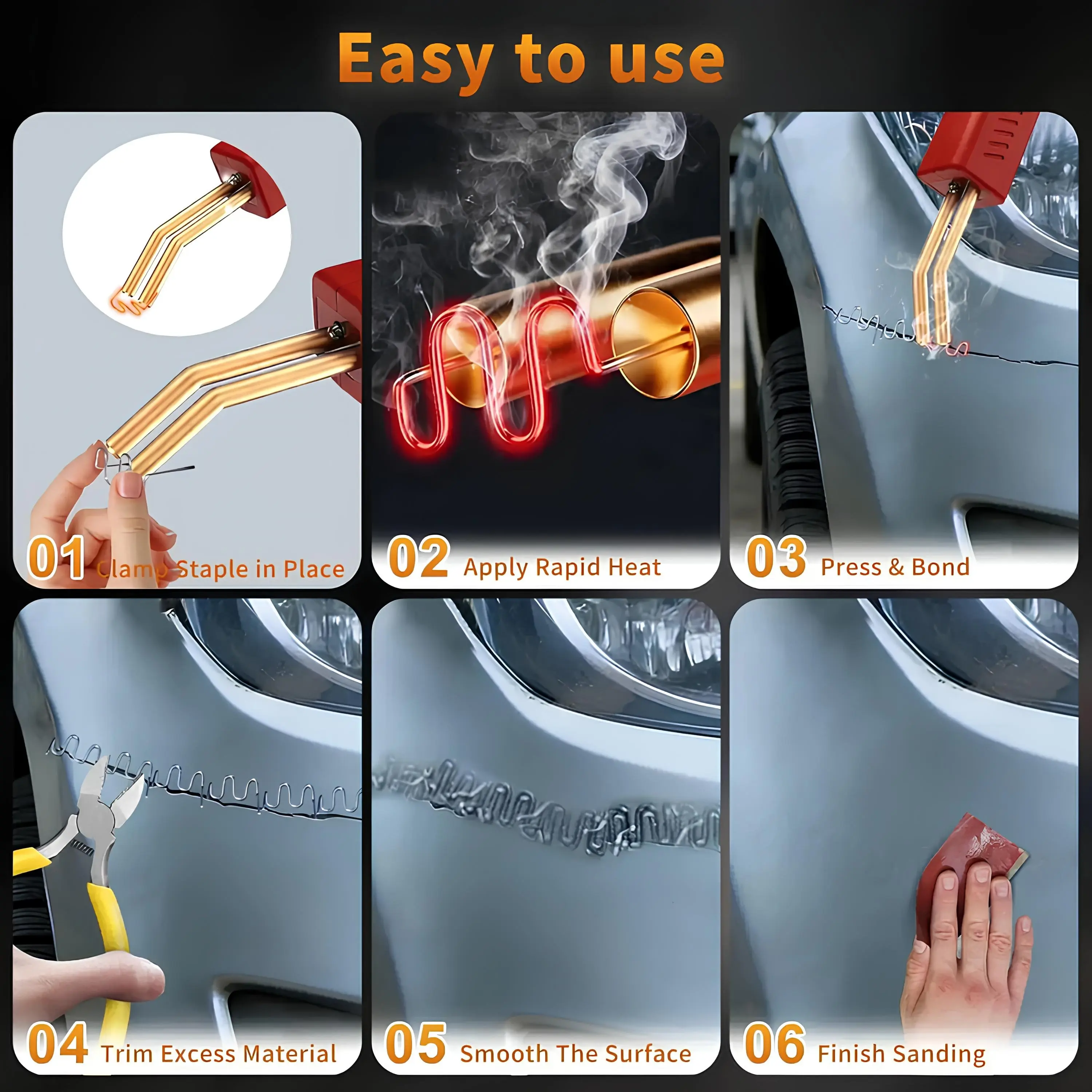 Easy to use

01 Clamp Staple in Place

02 Apply Rapid Heat

03 Press & Bond

04 Trim Excess Material

05 Smooth The Surface

06 Finish Sanding