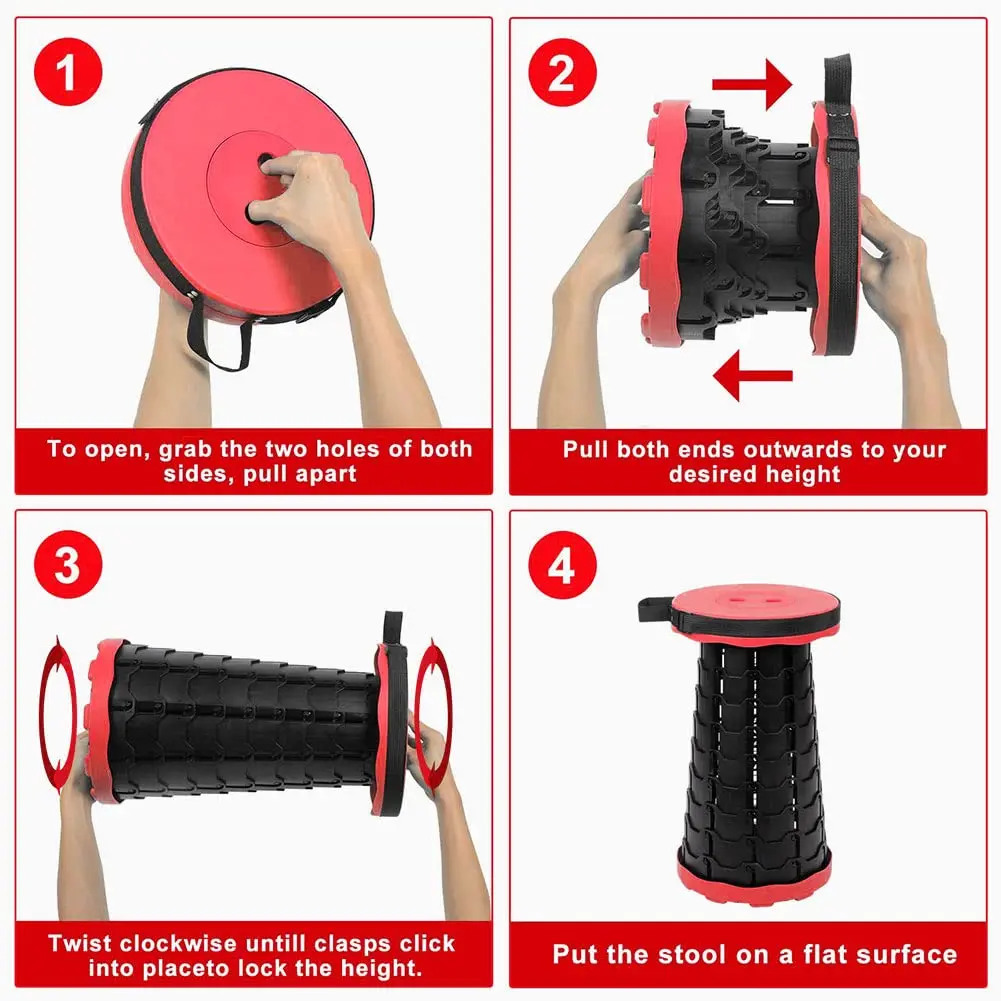 1

To open, grab the two holes of both sides, pull apart

2

Pull both ends outwards to your desired height

3

Twist clockwise untill clasps click into placeto lock the height.

4

Put the stool on a flat surface