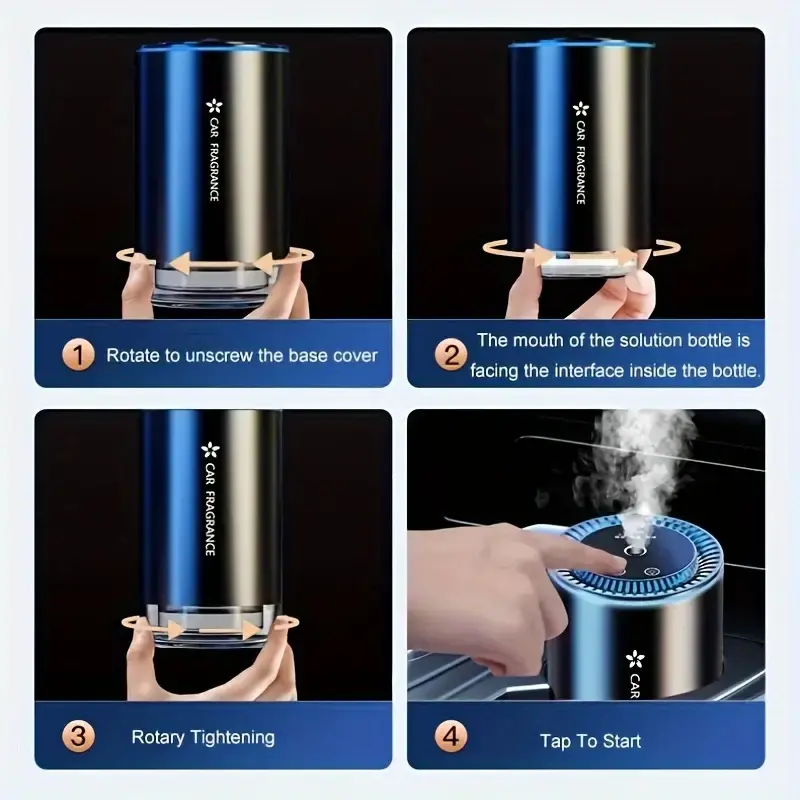 CAR FRAGRANCE

1 Rotate to unscrew the base cover

CAR FRAGRANCE

2 The mouth of the solution bottle is facing the interface inside the bottle.

CAR FRAGRANCE

3 Rotary Tightening

CAR

4 Tap To Start