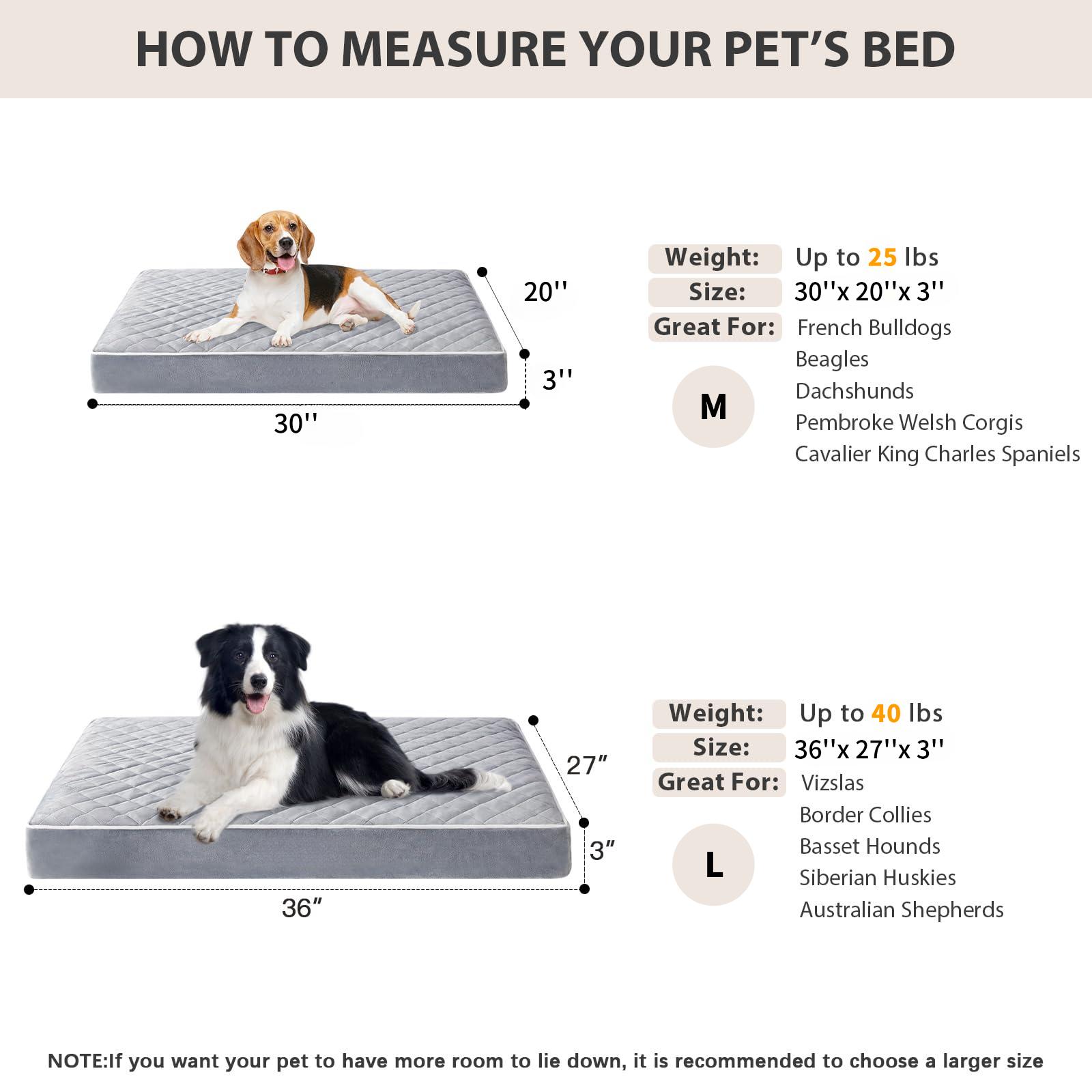 HOW TO MEASURE YOUR PET'S BED

20''
3''
30''

Weight: Up to 25 lbs
Size: 30''x 20''x 3''
Great For: French Bulldogs
Beagles
Dachshunds
Pembroke Welsh Corgis
Cavalier King Charles Spaniels

M

27″
3″
36″

Weight: Up to 40 lbs
Size: 36''x 27''x 3''
Great For: Vizslas
Border Collies
Basset Hounds
Siberian Huskies
Australian Shepherds

L

NOTE:If you want your pet to have more room to lie down, it is recommended to choose a larger size