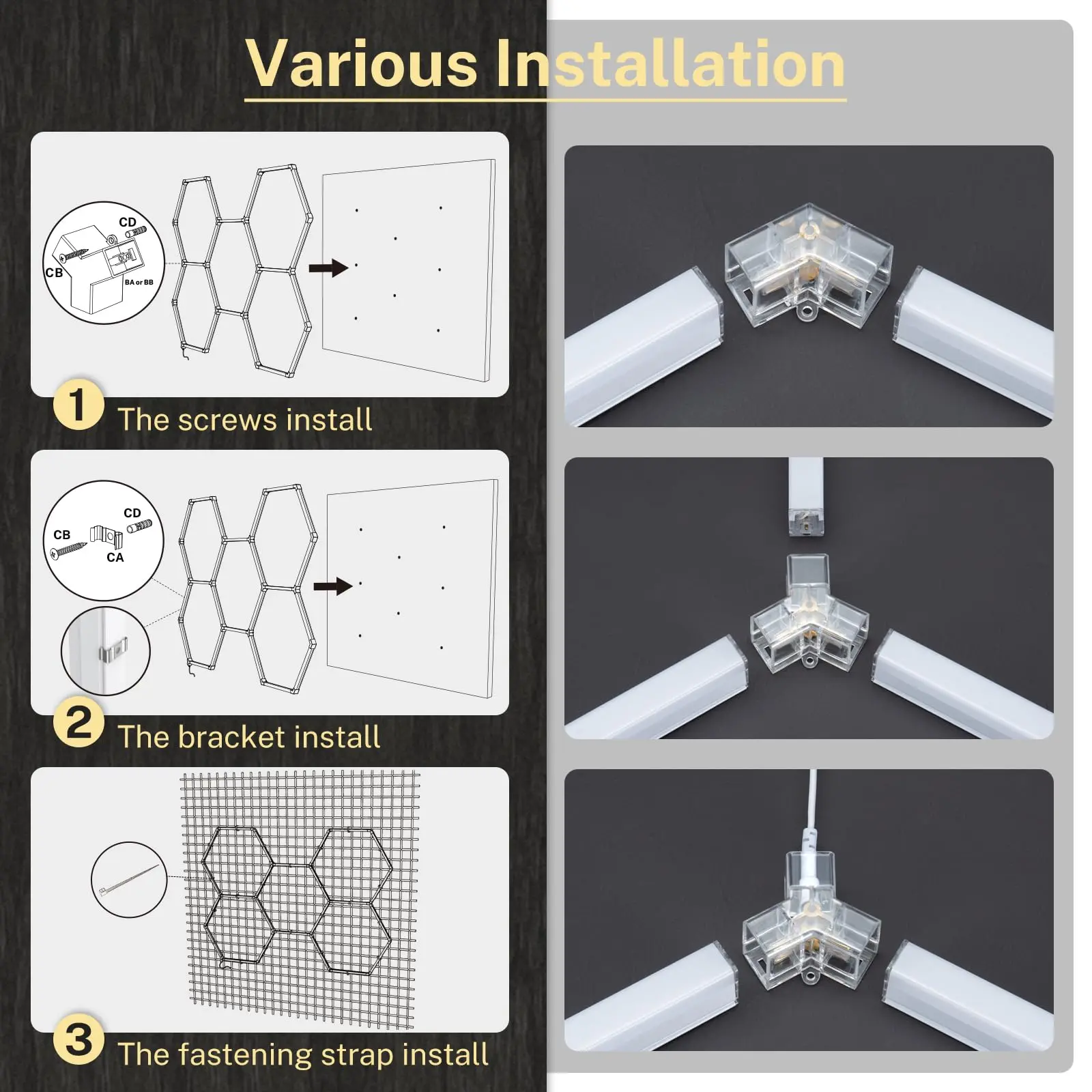 Various Installation

CD
CB
BA or BB

1 The screws install

CD
CB
CA

2 The bracket install

3 The fastening strap install