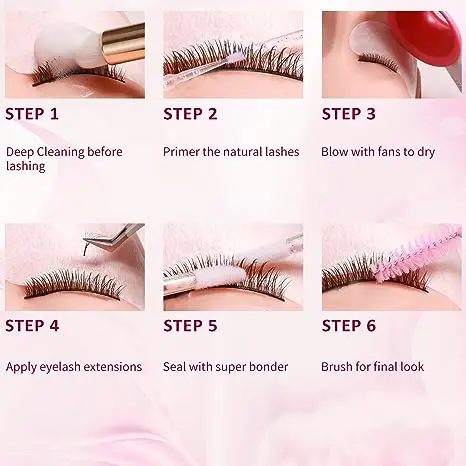 STEP 1

Deep Cleaning before lashing

STEP 2

Primer the natural lashes

STEP 3

Blow with fans to dry

STEP 4

Apply eyelash extensions

STEP 5

Seal with super bonder

STEP 6

Brush for final look