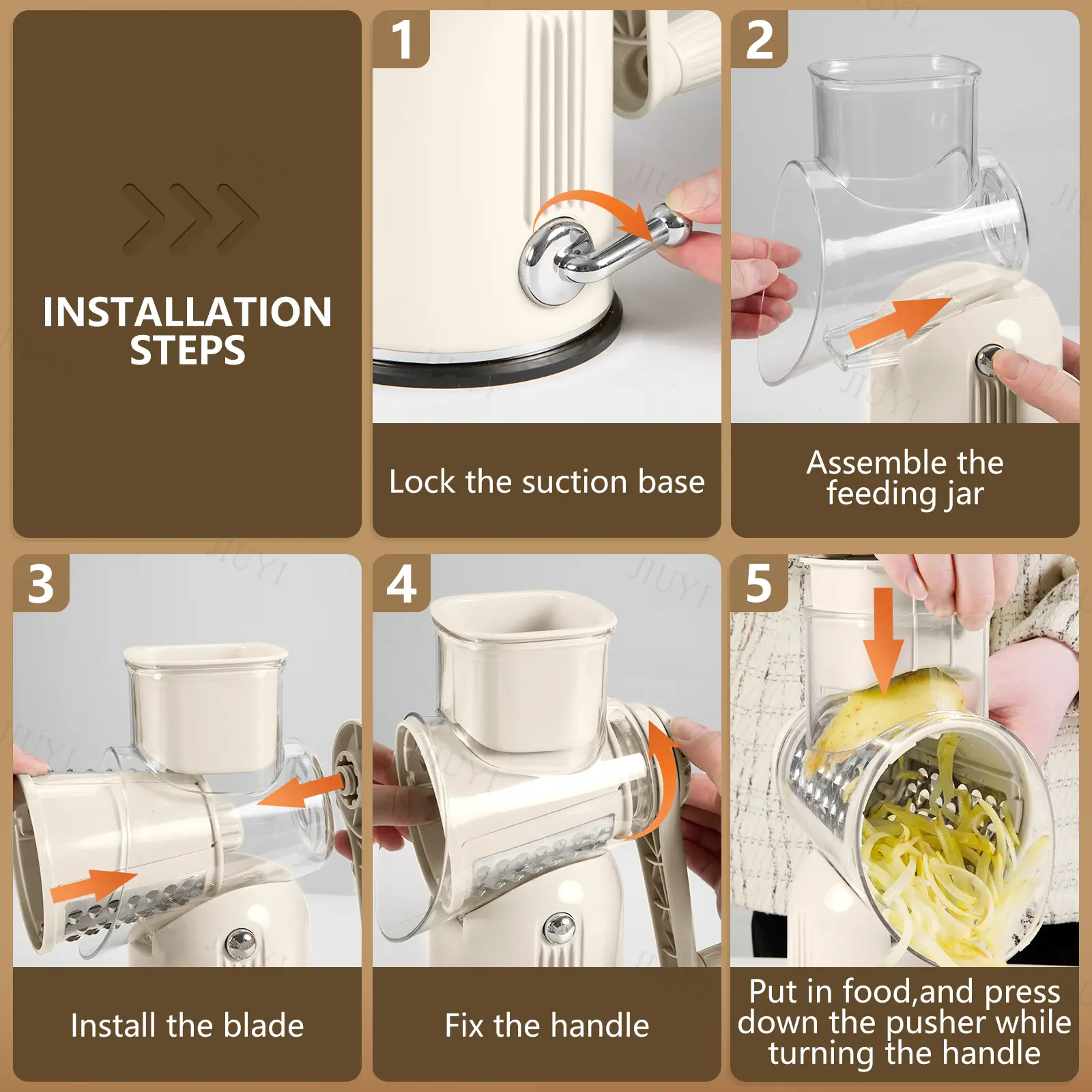 INSTALLATION STEPS

1

Lock the suction base

2

Assemble the feeding jar

3

Install the blade

4

Fix the handle

5

Put in food,and press down the pusher while turning the handle

JIUYI