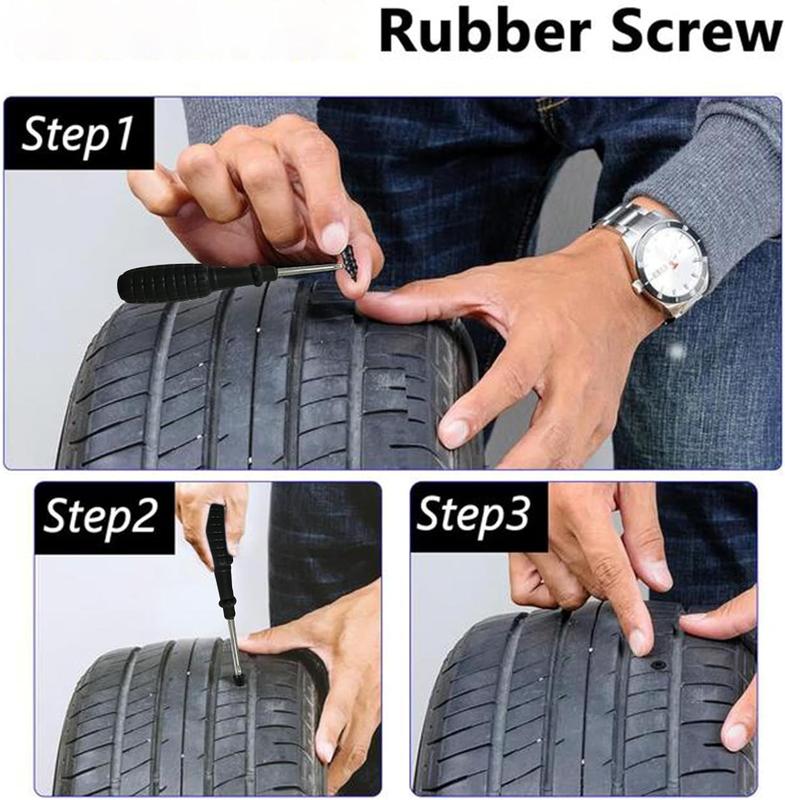 Rubber Screw

Step1

Step2

Step3