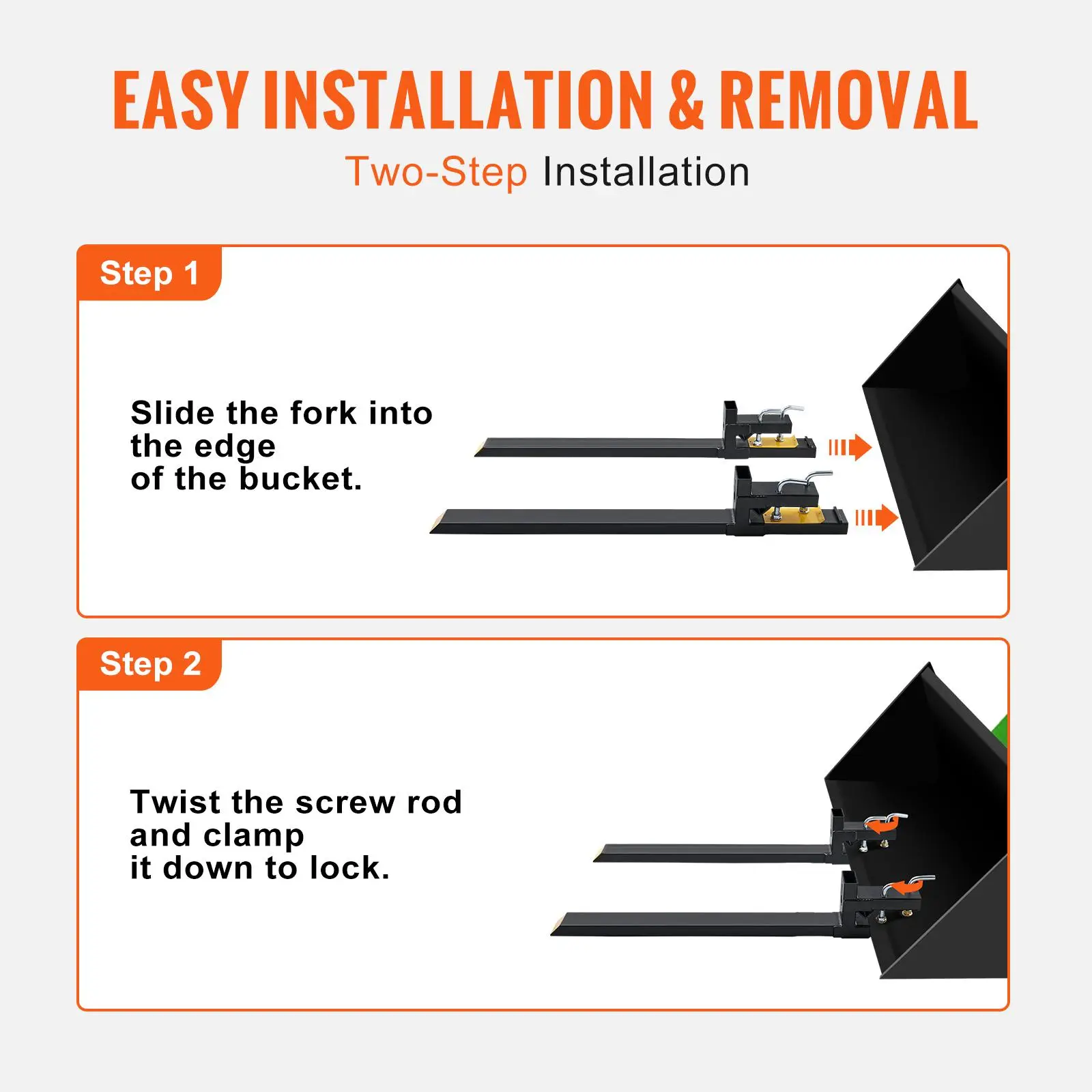 EASY INSTALLATION & REMOVAL

Two-Step Installation

Step 1

Slide the fork into the edge of the bucket.

Step 2

Twist the screw rod and clamp it down to lock.