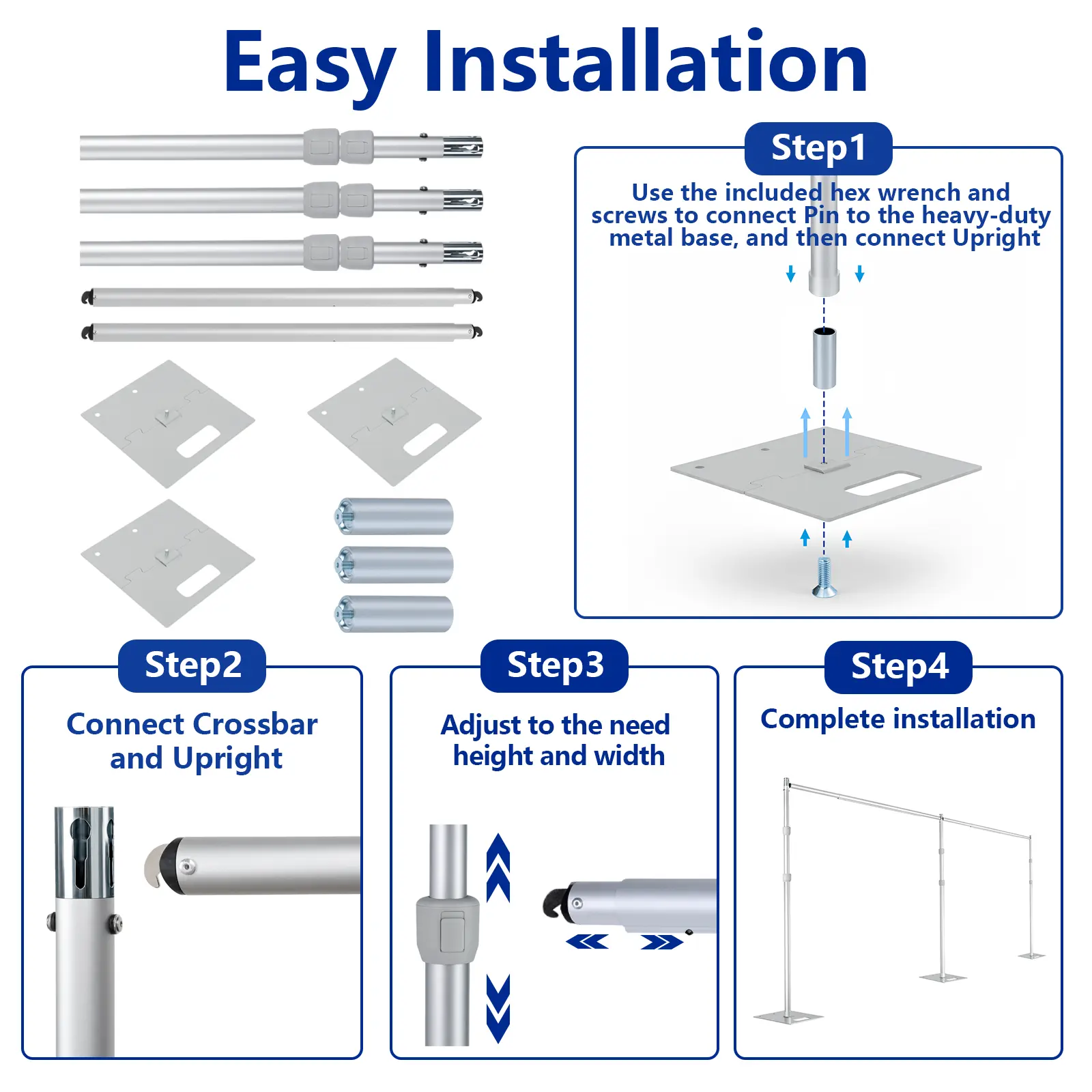 Easy Installation

Step1

Use the included hex wrench and screws to connect Pin to the heavy-duty metal base, and then connect Upright

Step2

Connect Crossbar and Upright

Step3

Adjust to the need height and width

Step4

Complete installation