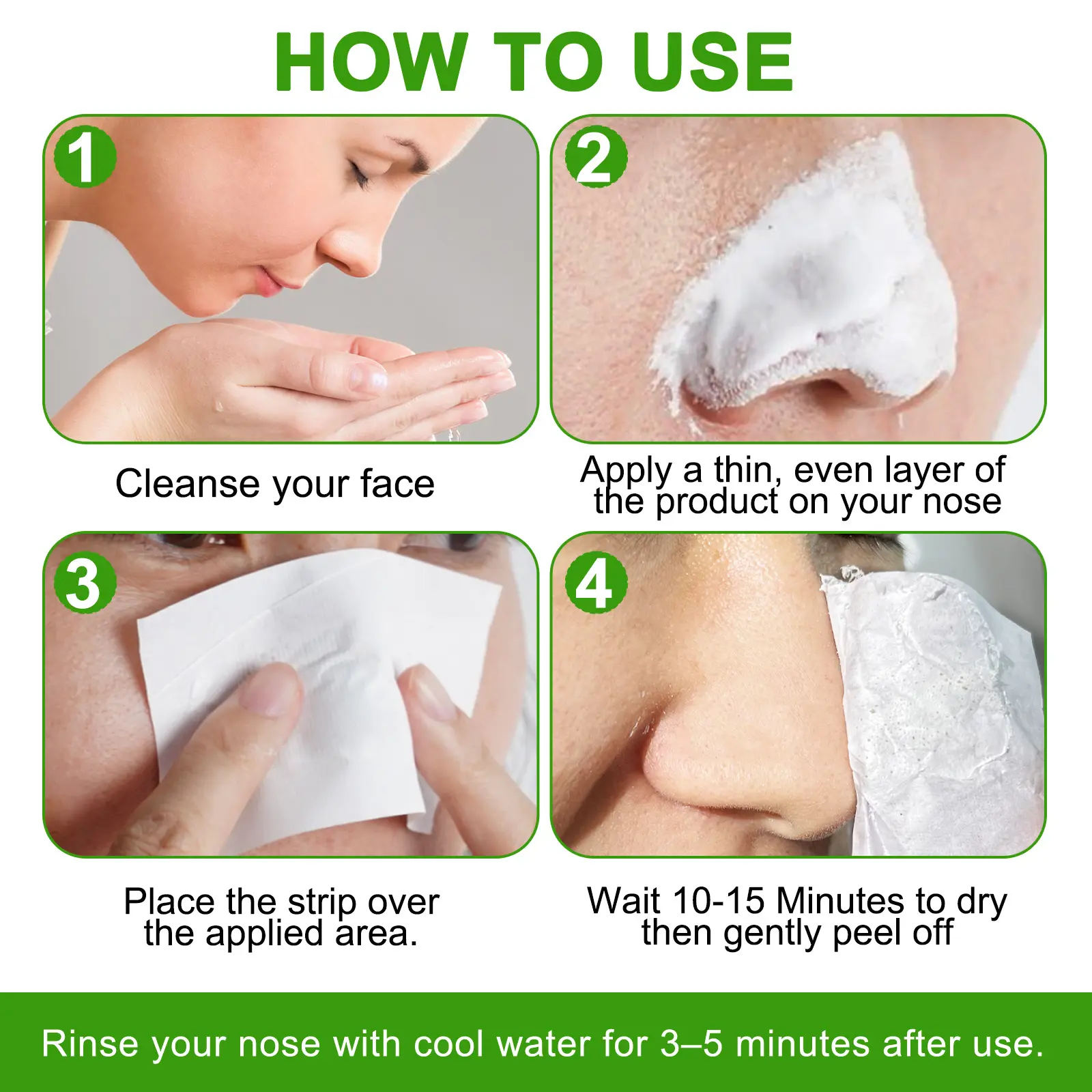 HOW TO USE

1

Cleanse your face

2

Apply a thin, even layer of the product on your nose

3

Place the strip over the applied area.

4

Wait 10-15 Minutes to dry then gently peel off

Rinse your nose with cool water for 3–5 minutes after use.