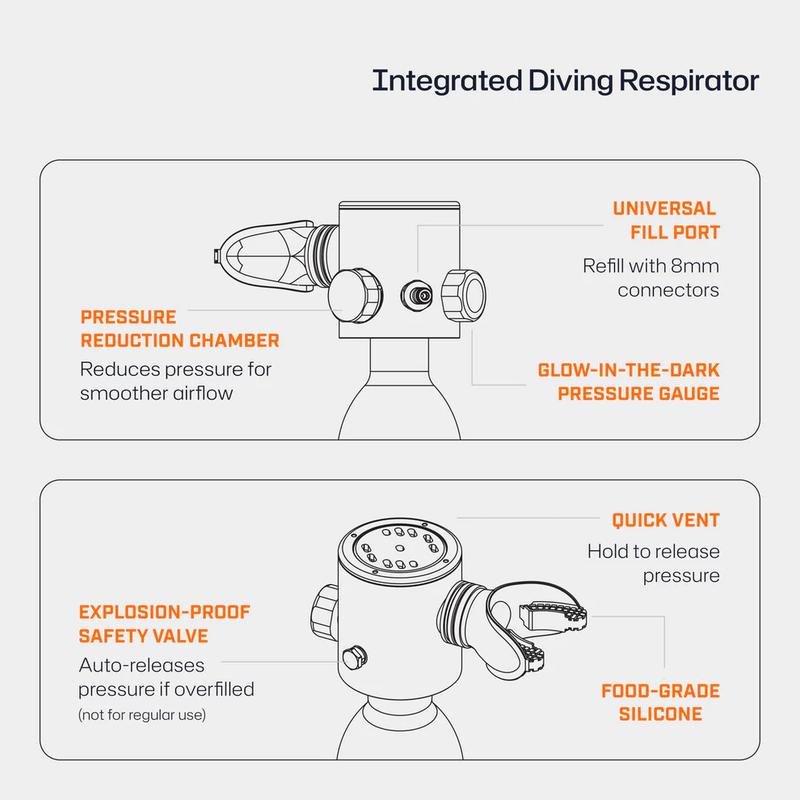 Integrated Diving Respirator

UNIVERSAL FILL PORT
Refill with 8mm connectors

PRESSURE REDUCTION CHAMBER
Reduces pressure for smoother airflow

GLOW-IN-THE-DARK PRESSURE GAUGE

QUICK VENT
Hold to release pressure

EXPLOSION-PROOF SAFETY VALVE
Auto-releases pressure if overfilled
(not for regular use)

FOOD-GRADE SILICONE