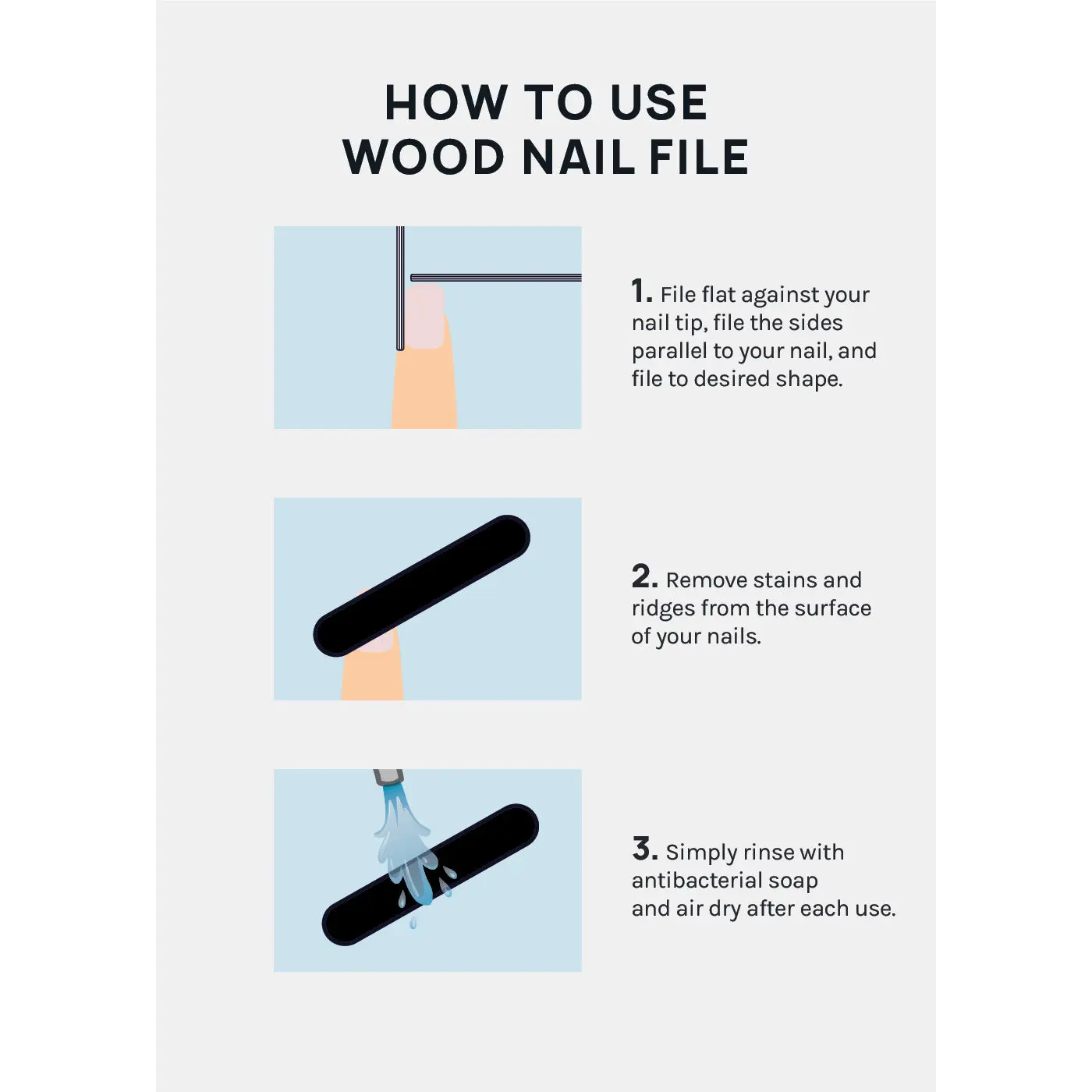 HOW TO USE
WOOD NAIL FILE

1. File flat against your nail tip, file the sides parallel to your nail, and file to desired shape.

2. Remove stains and ridges from the surface of your nails.

3. Simply rinse with antibacterial soap and air dry after each use.