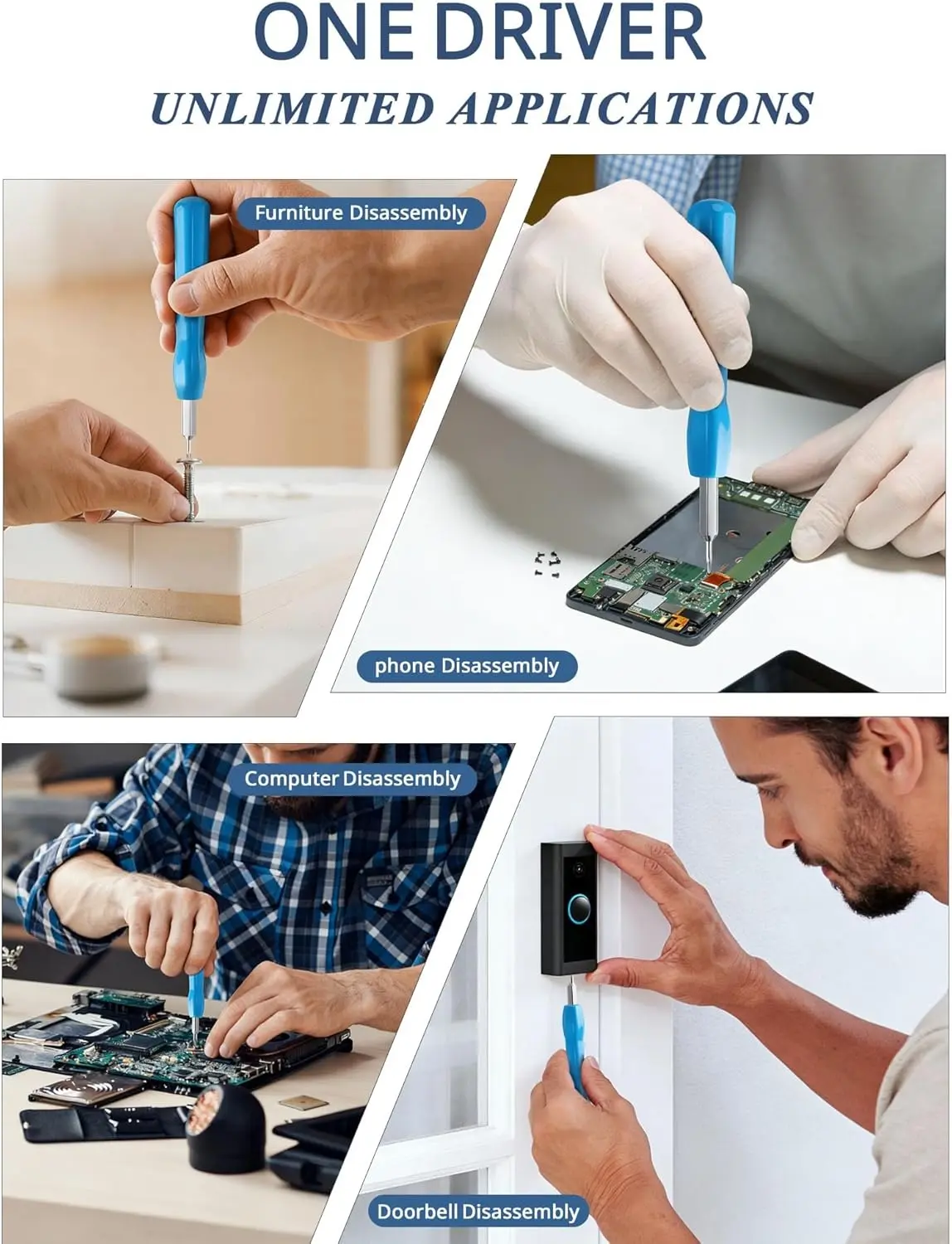 ONE DRIVER
UNLIMITED APPLICATIONS

Furniture Disassembly

phone Disassembly

Computer Disassembly

Doorbell Disassembly