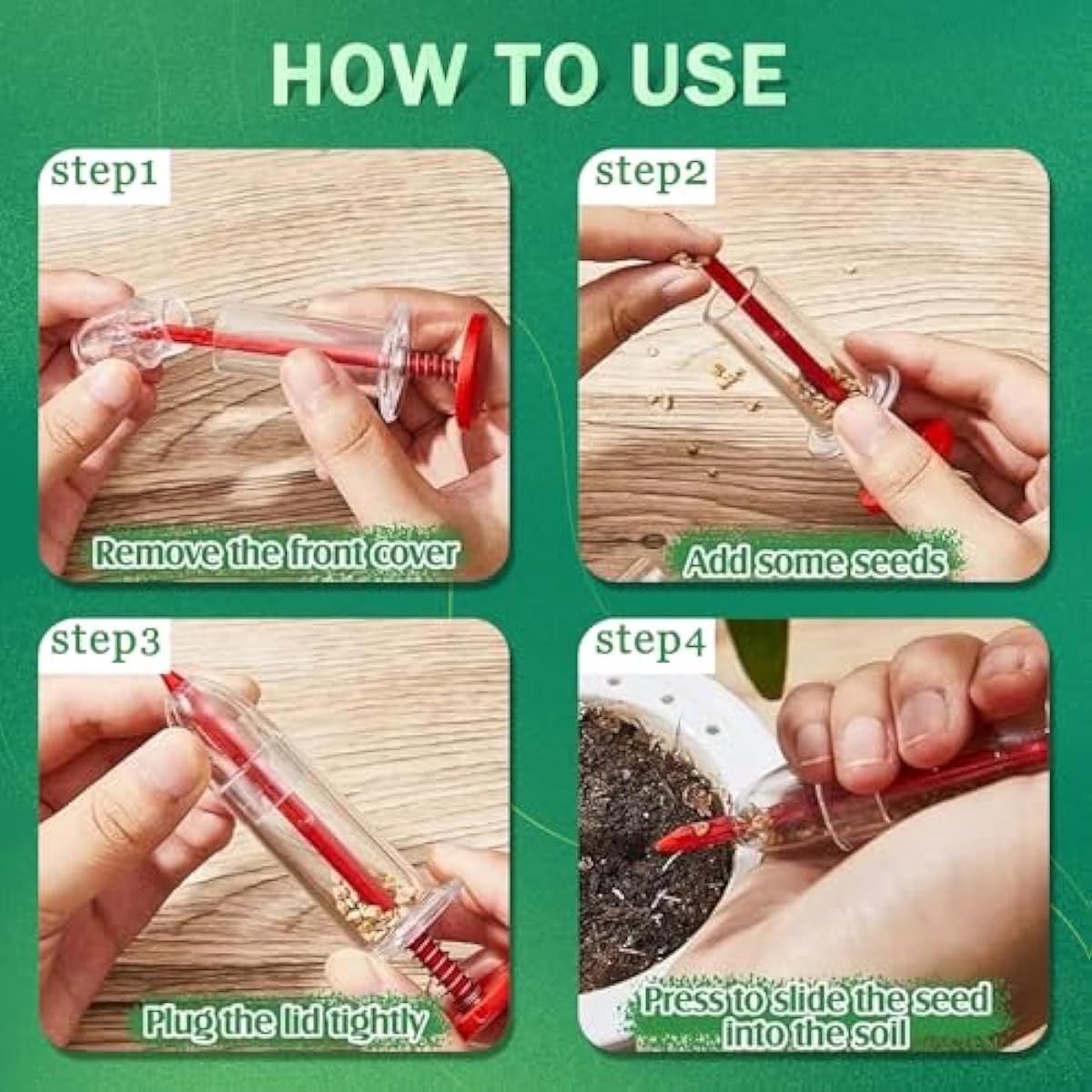 HOW TO USE

step1

Remove the front cover

step2

Add some seeds

step3

Plug the lid tightly

step4

Press to slide the seed into the soil