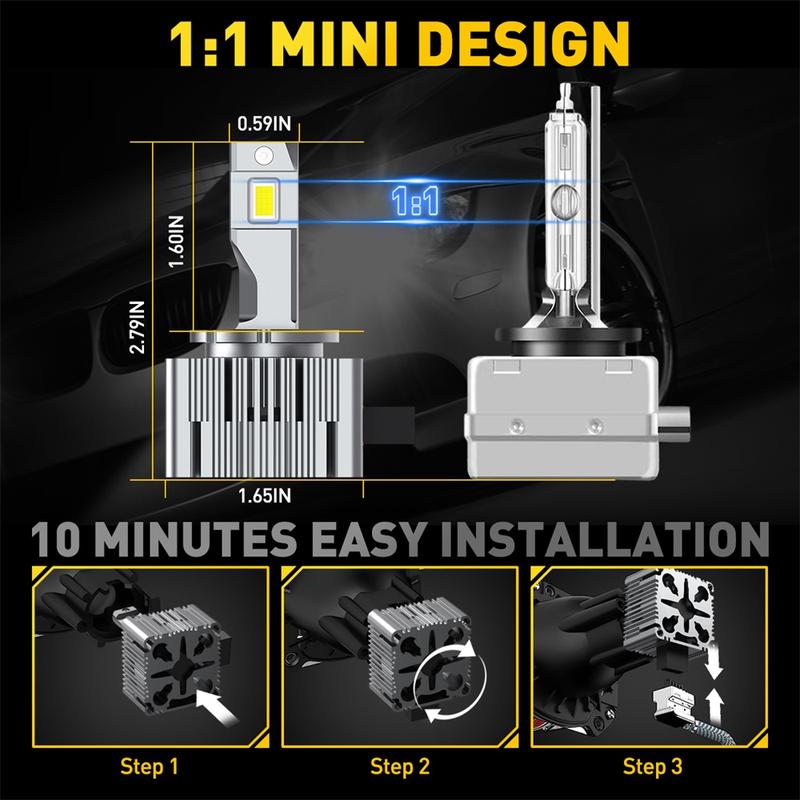 1:1 MINI DESIGN

0.59IN

1:1

1.60IN

2.79IN

1.65IN

10 MINUTES EASY INSTALLATION

Step 1

Step 2

Step 3