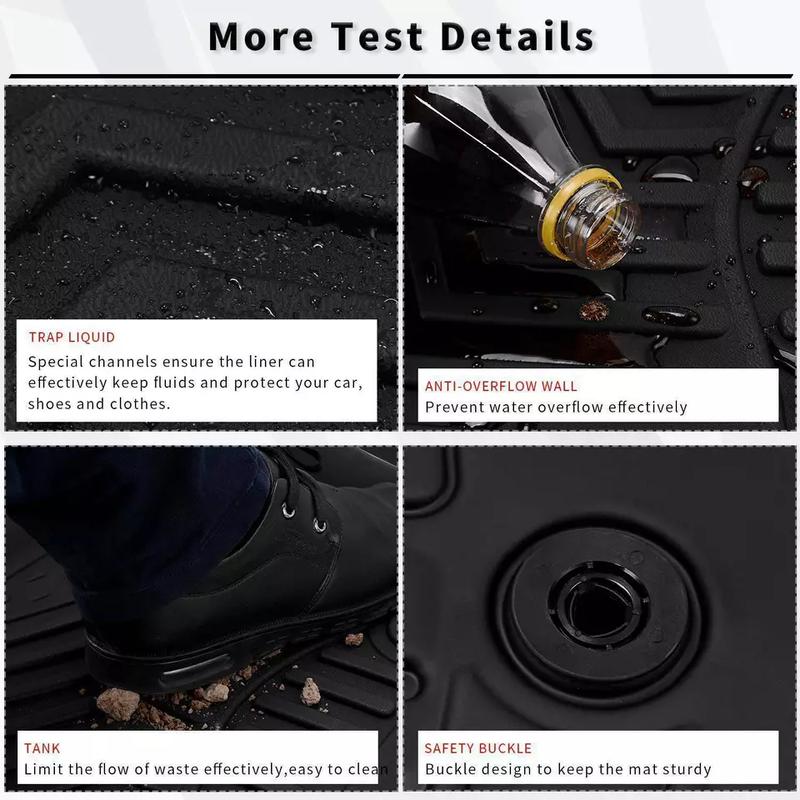 More Test Details

TRAP LIQUID
Special channels ensure the liner can effectively keep fluids and protect your car, shoes and clothes.

ANTI-OVERFLOW WALL
Prevent water overflow effectively

TANK
Limit the flow of waste effectively,easy to clean

SAFETY BUCKLE
Buckle design to keep the mat sturdy