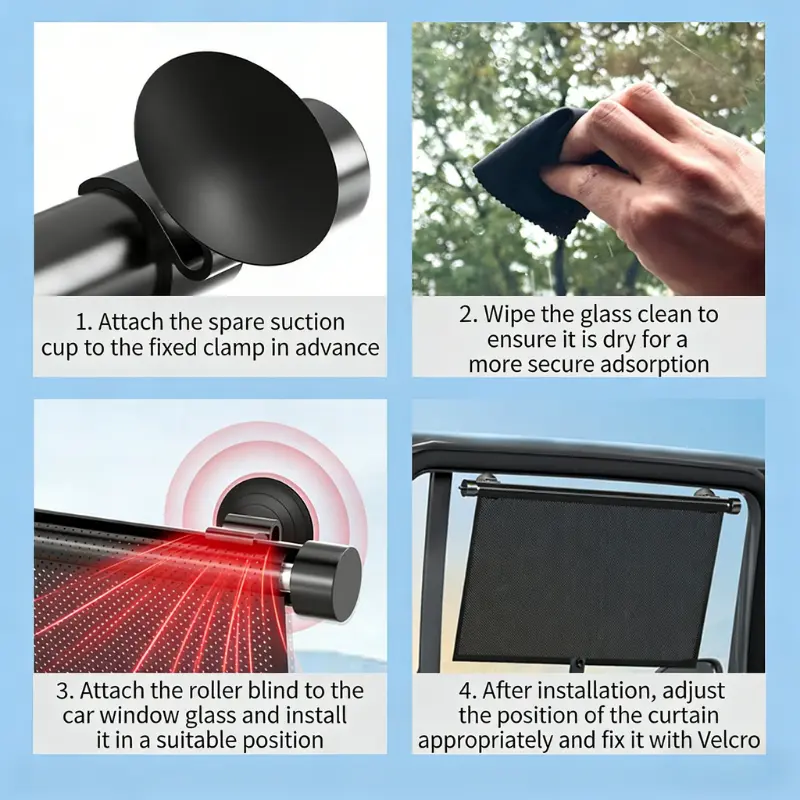 1. Attach the spare suction cup to the fixed clamp in advance

2. Wipe the glass clean to ensure it is dry for a more secure adsorption

3. Attach the roller blind to the car window glass and install it in a suitable position

4. After installation, adjust the position of the curtain appropriately and fix it with Velcro