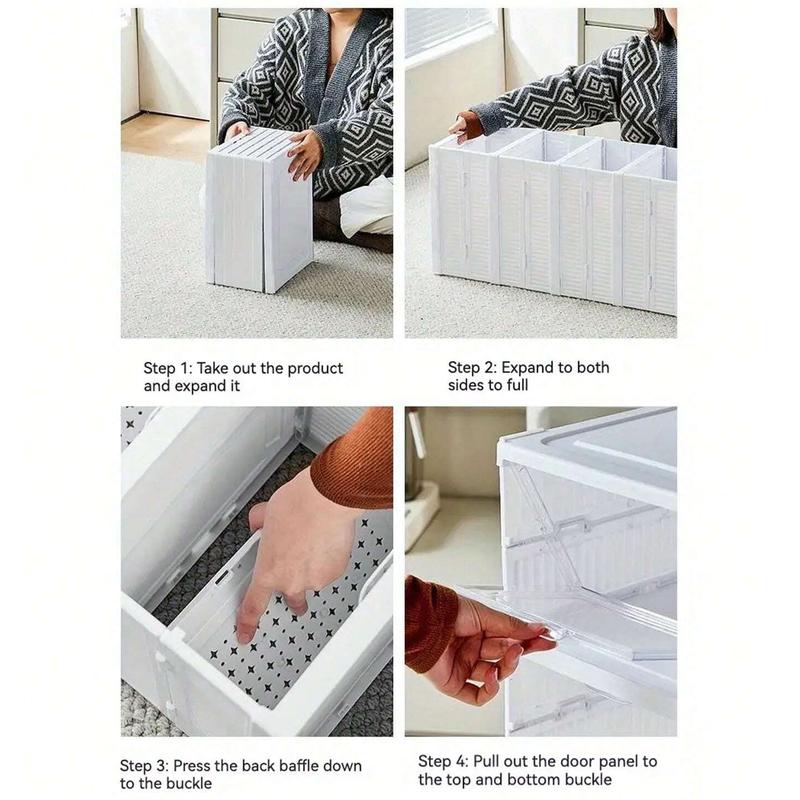 Step 1: Take out the product and expand it

Step 2: Expand to both sides to full

Step 3: Press the back baffle down to the buckle

Step 4: Pull out the door panel to the top and bottom buckle