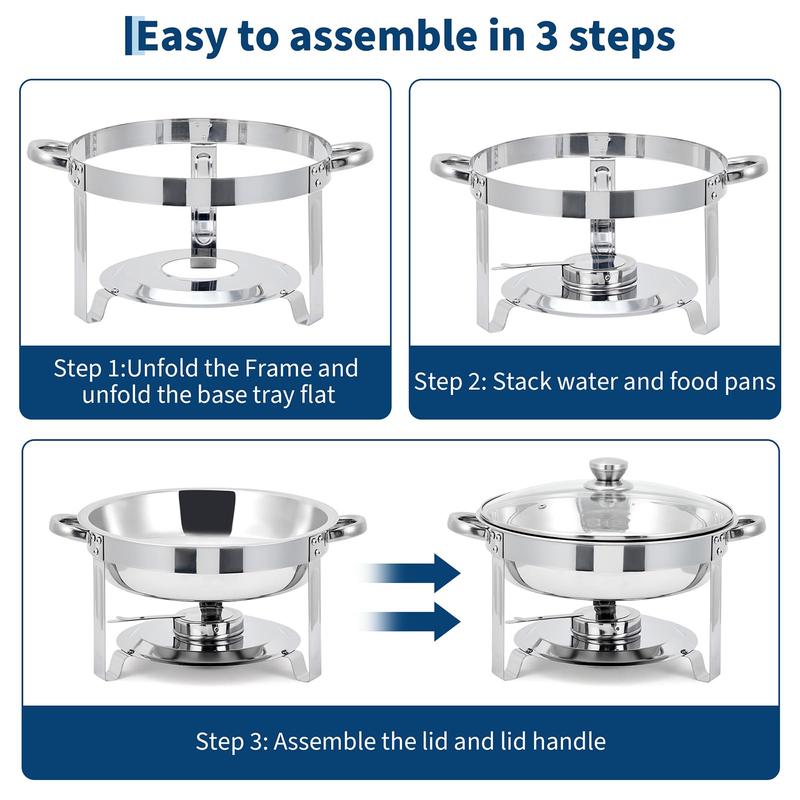 Easy to assemble in 3 steps

Step 1:Unfold the Frame and unfold the base tray flat

Step 2: Stack water and food pans

Step 3: Assemble the lid and lid handle