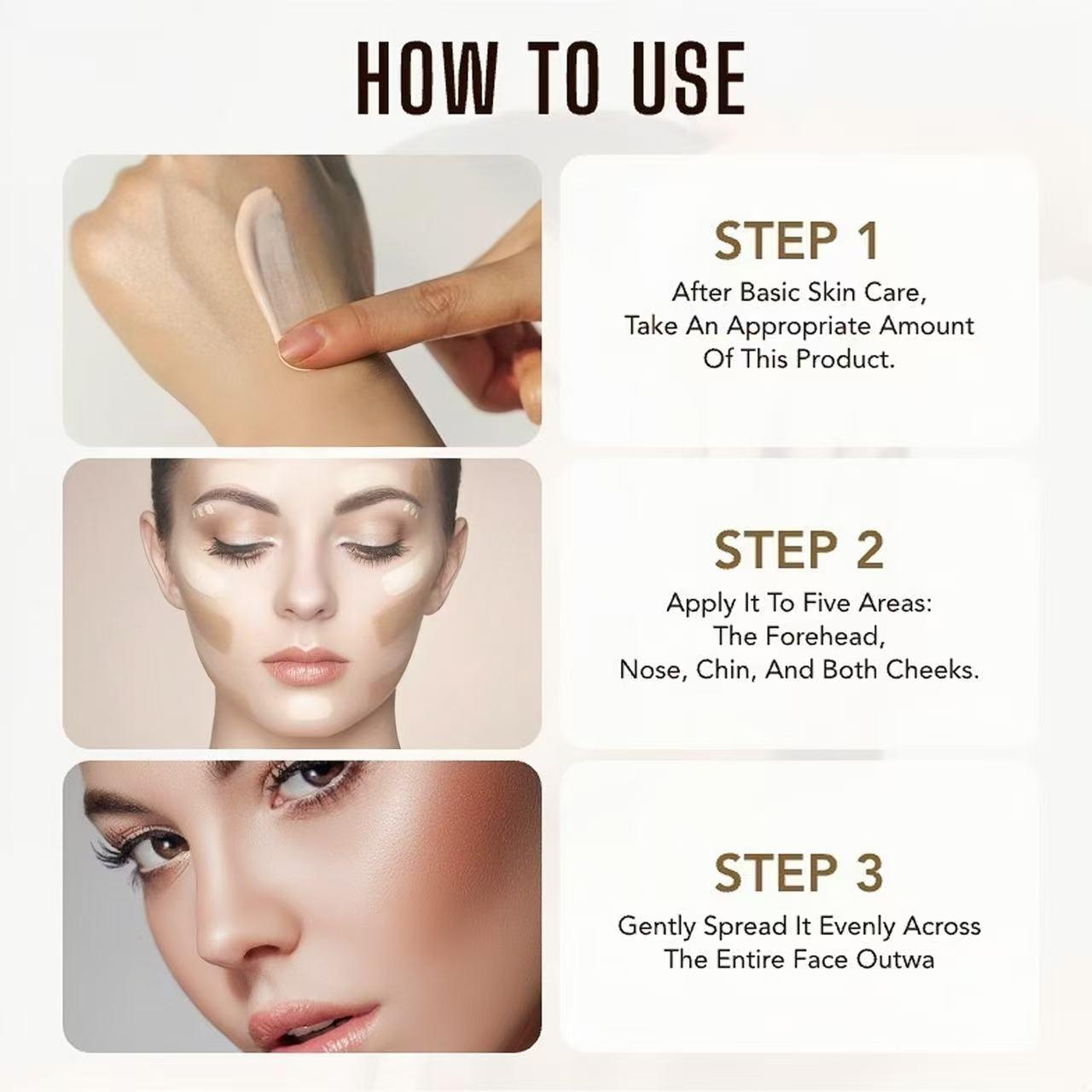 HOW TO USE

STEP 1

After Basic Skin Care, Take An Appropriate Amount Of This Product.

STEP 2

Apply It To Five Areas: The Forehead, Nose, Chin, And Both Cheeks.

STEP 3

Gently Spread It Evenly Across The Entire Face Outwa