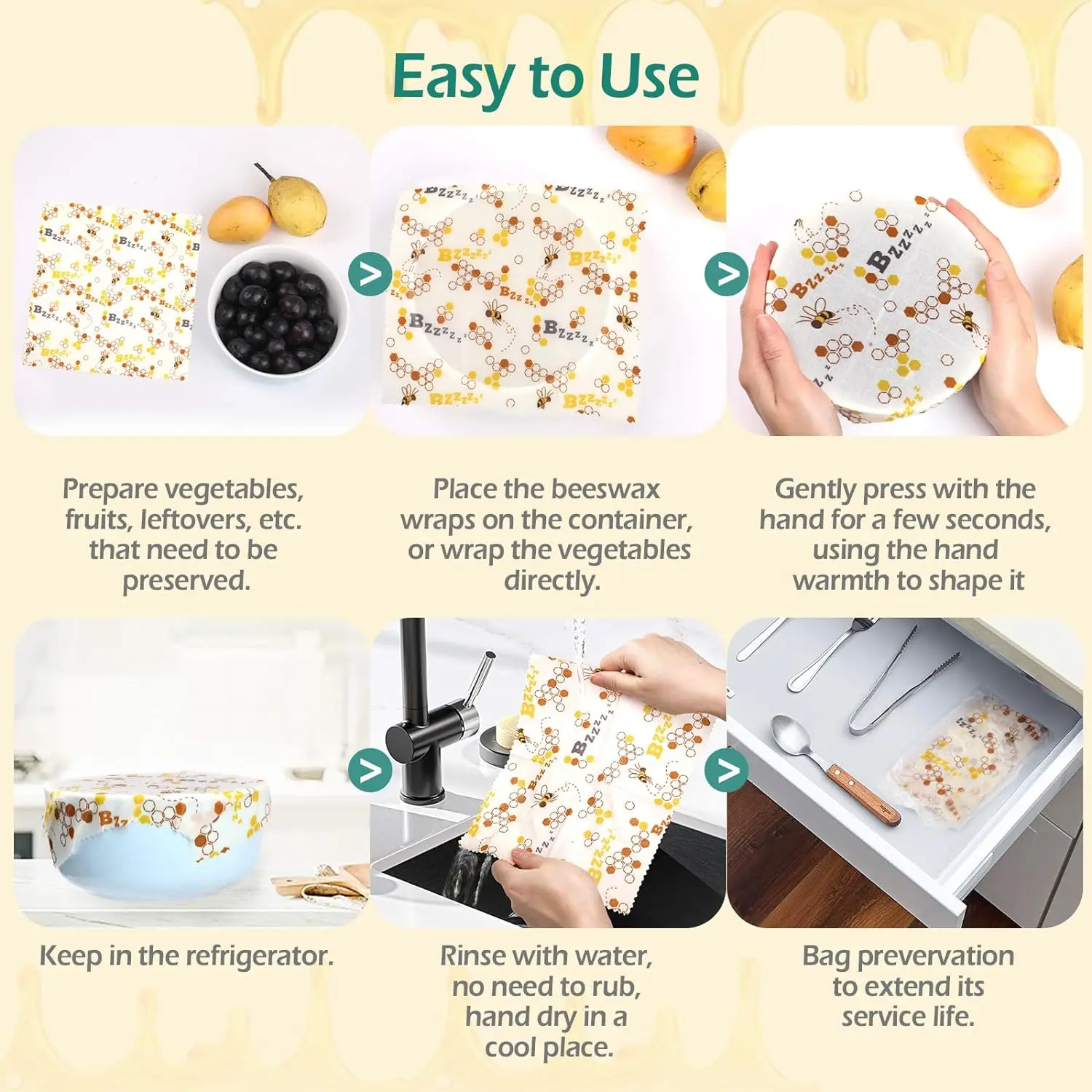 Easy to Use

Prepare vegetables, fruits, leftovers, etc. that need to be preserved.

Place the beeswax wraps on the container, or wrap the vegetables directly.

Gently press with the hand for a few seconds, using the hand warmth to shape it

Keep in the refrigerator.

Rinse with water, no need to rub, hand dry in a cool place.

Bag prevervation to extend its service life.