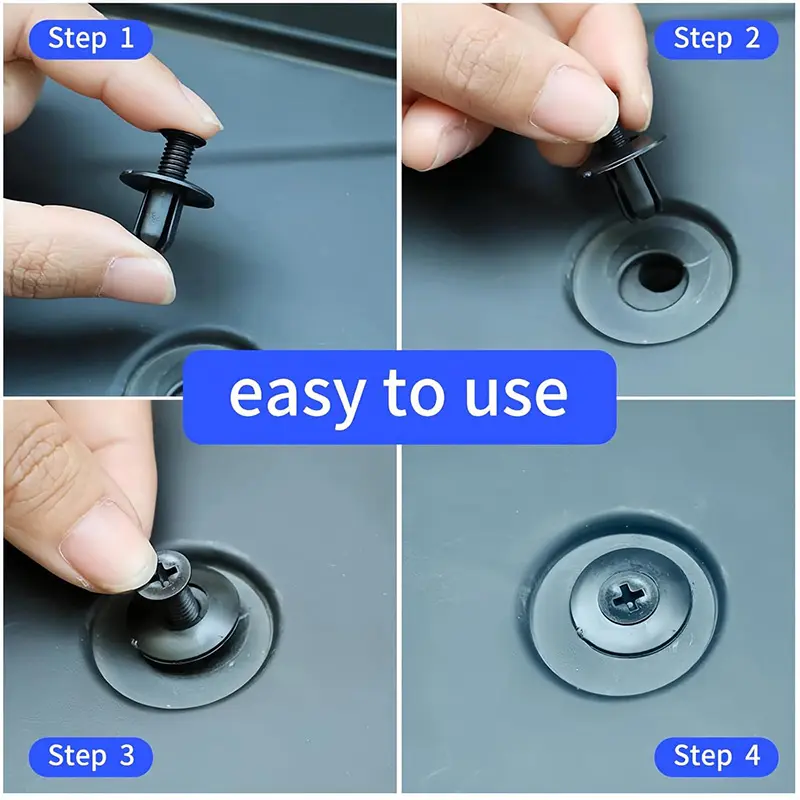 Step 1

Step 2

easy to use

Step 3

Step 4