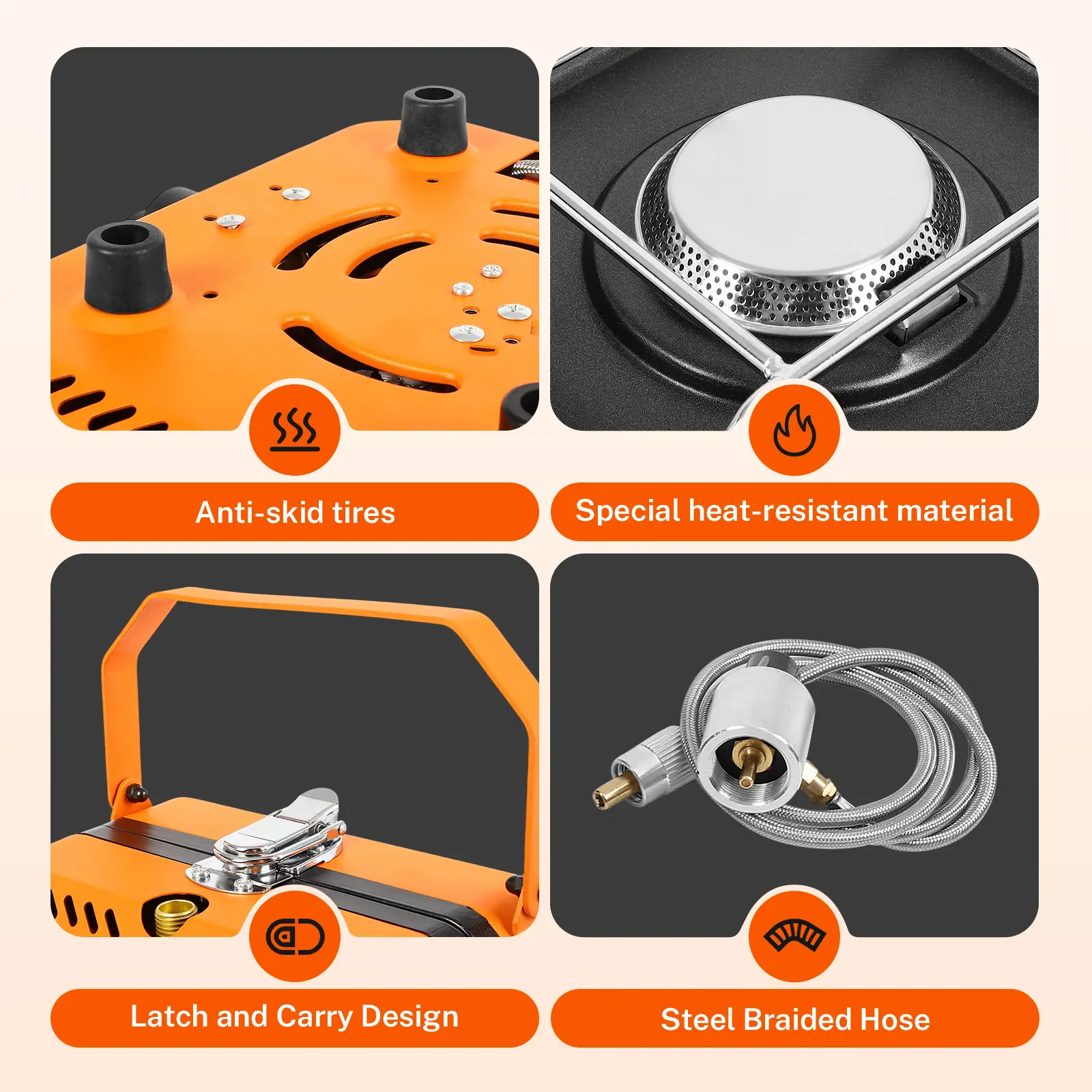 Anti-skid tires

Special heat-resistant material

Latch and Carry Design

Steel Braided Hose