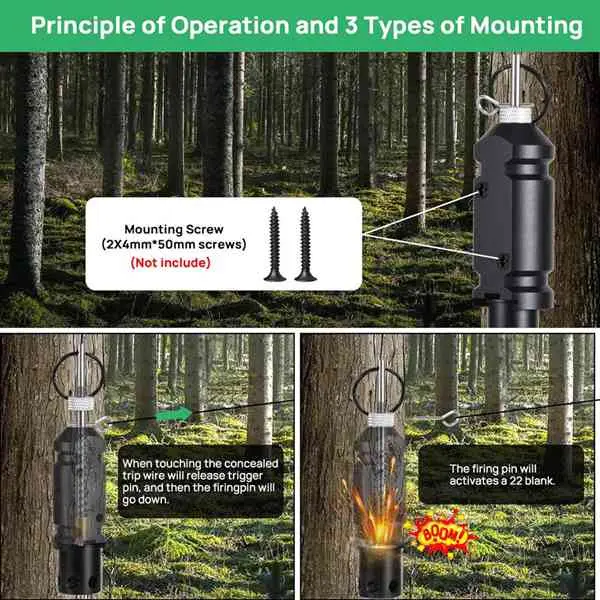 Principle of Operation and 3 Types of Mounting

Mounting Screw
(2X4mm*50mm screws)
(Not include)

When touching the concealed trip wire will release trigger pin, and then the firingpin will go down.

The firing pin will activates a 22 blank.

BOOM!