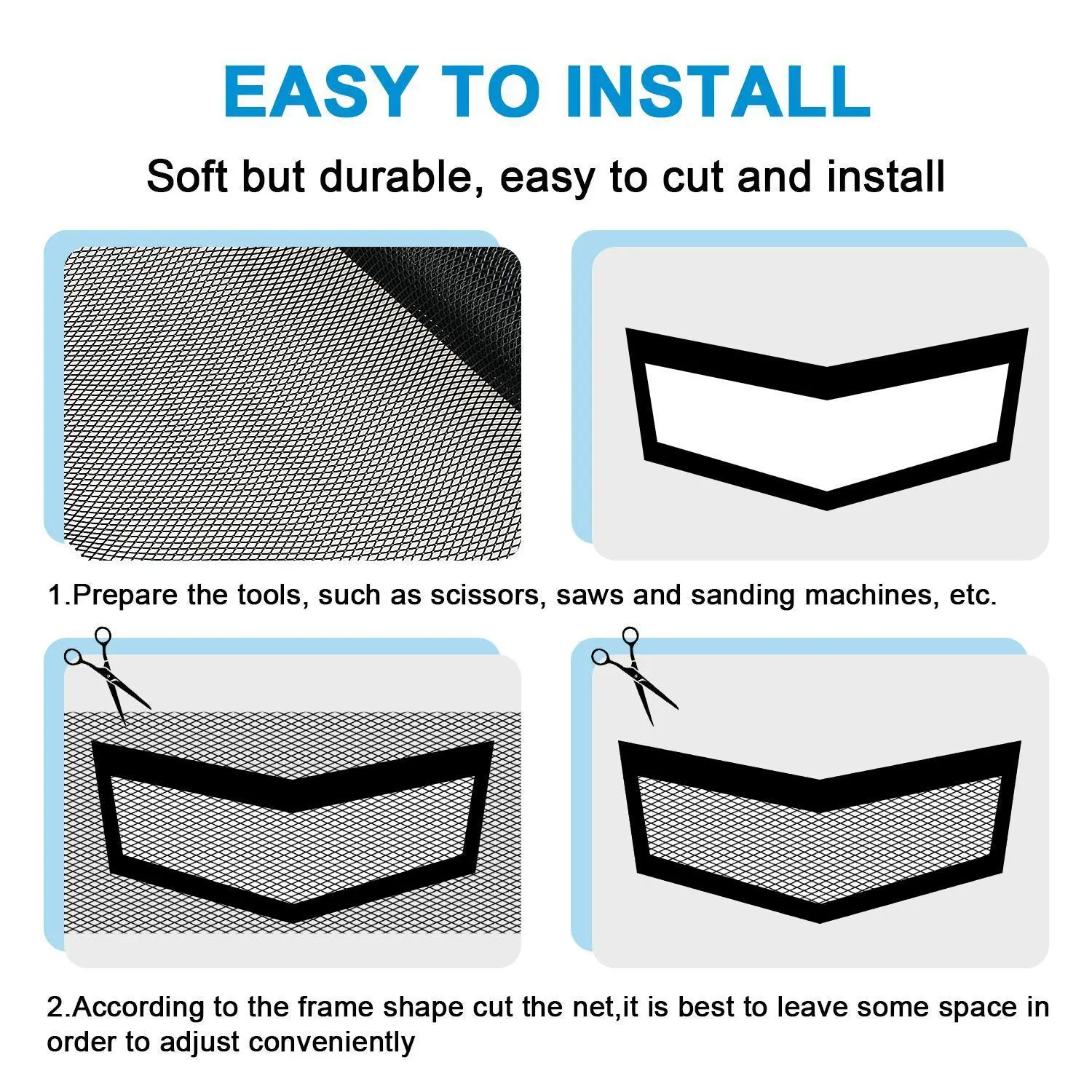 EASY TO INSTALL

Soft but durable, easy to cut and install

1.Prepare the tools, such as scissors, saws and sanding machines, etc.

2.According to the frame shape cut the net,it is best to leave some space in order to adjust conveniently