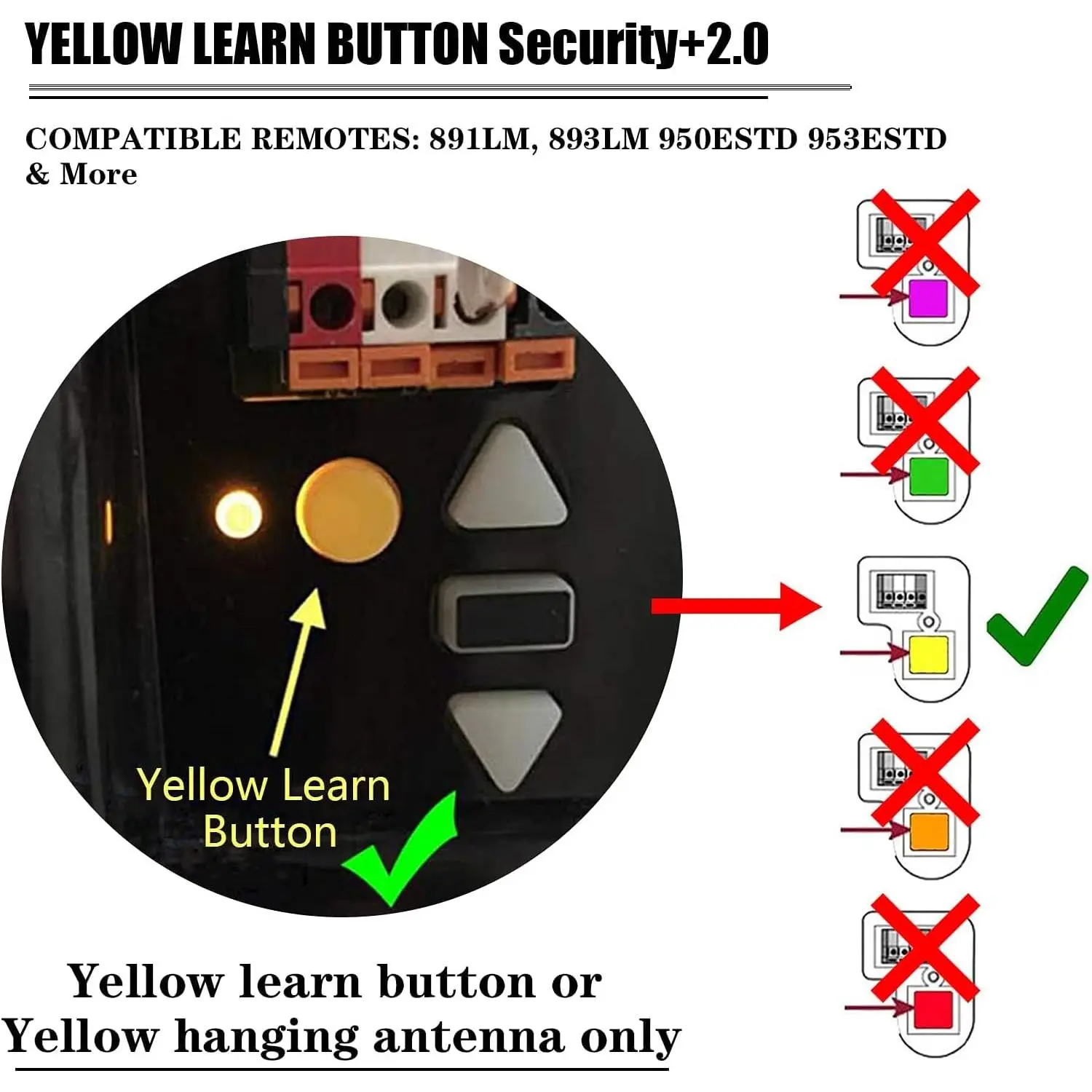 YELLOW LEARN BUTTON Security+2.0

COMPATIBLE REMOTES: 891LM, 893LM 950ESTD 953ESTD & More

Yellow Learn Button

Yellow learn button or Yellow hanging antenna only