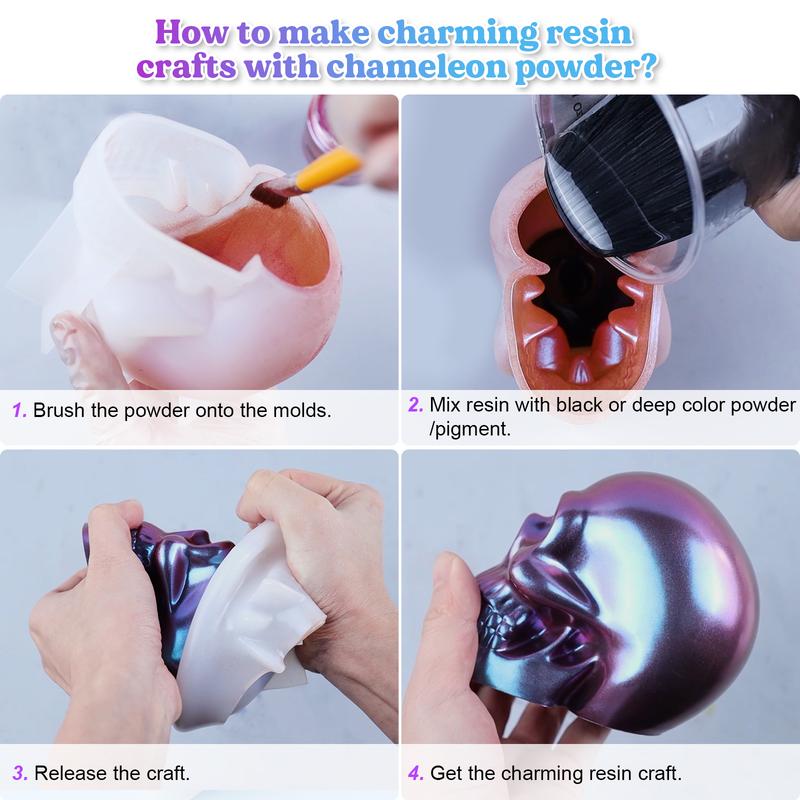 How to make charming resin crafts with chameleon powder?

1. Brush the powder onto the molds.

2. Mix resin with black or deep color powder /pigment.

3. Release the craft.

4. Get the charming resin craft.