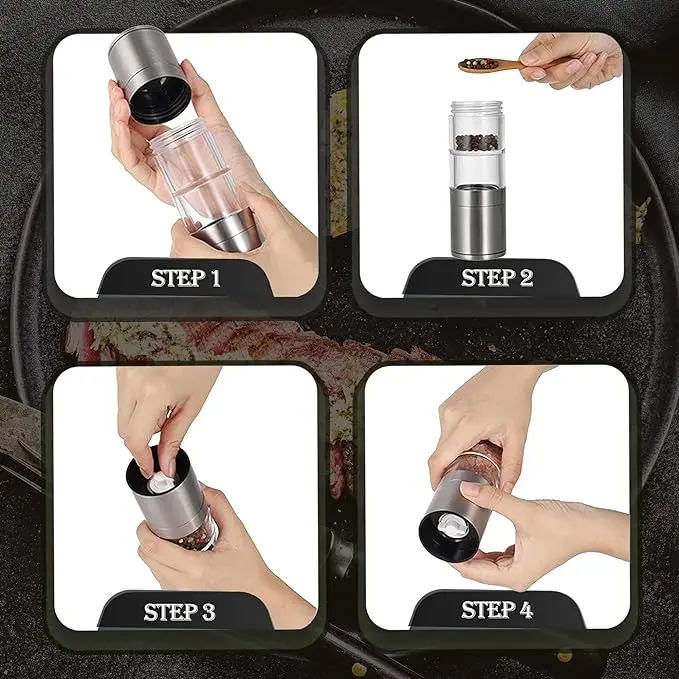 STEP 1

STEP 2

STEP 3

STEP 4