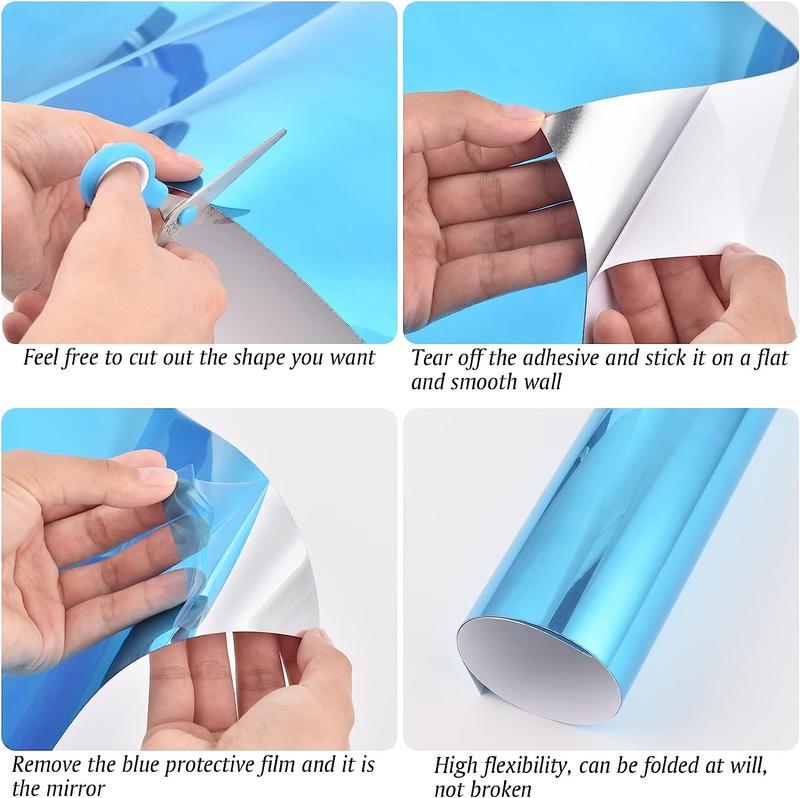 Feel free to cut out the shape you want

Tear off the adhesive and stick it on a flat and smooth wall

Remove the blue protective film and it is the mirror

High flexibility, can be folded at will, not broken