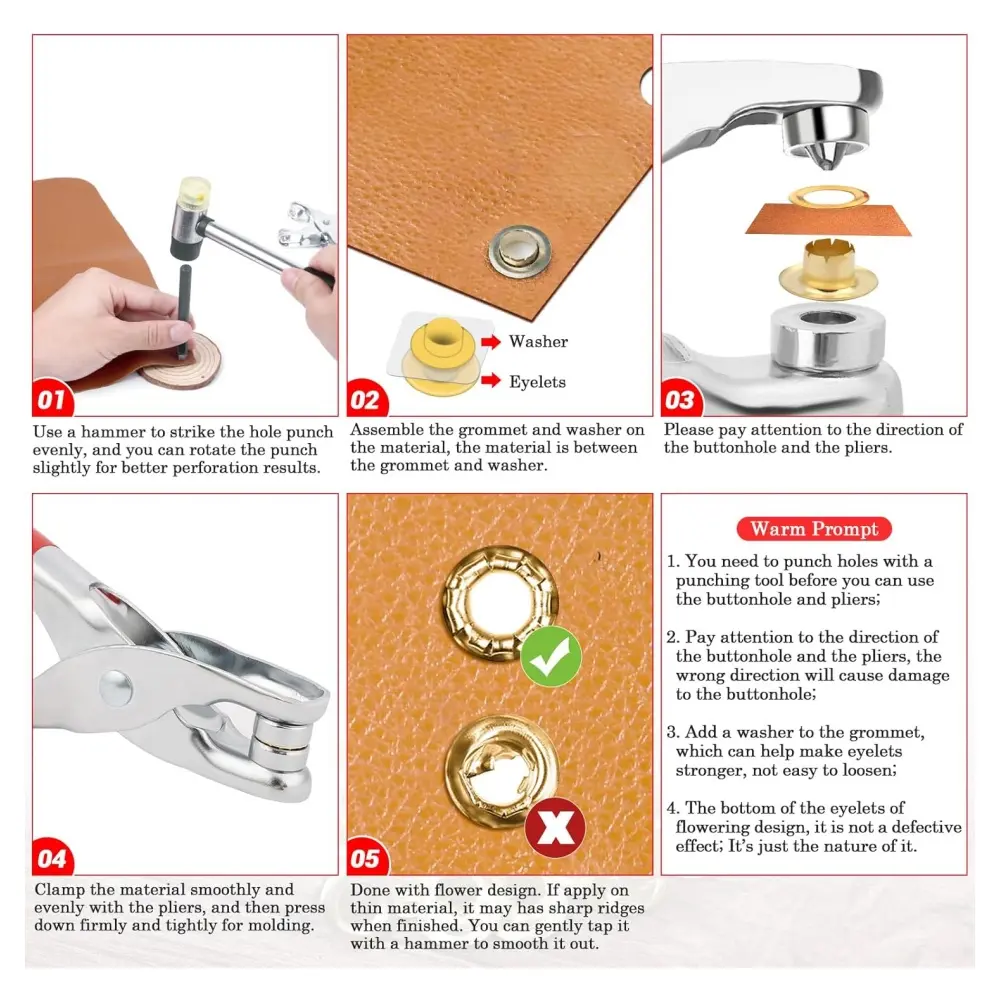 01

Use a hammer to strike the hole punch evenly, and you can rotate the punch slightly for better perforation results.

Washer

Eyelets

02

Assemble the grommet and washer on the material, the material is between the grommet and washer.

03

Please pay attention to the direction of the buttonhole and the pliers.

04

Clamp the material smoothly and evenly with the pliers, and then press down firmly and tightly for molding.

05

Done with flower design. If apply on thin material, it may has sharp ridges when finished. You can gently tap it with a hammer to smooth it out.

Warm Prompt

1. You need to punch holes with a punching tool before you can use the buttonhole and pliers;

2. Pay attention to the direction of the buttonhole and the pliers, the wrong direction will cause damage to the buttonhole;

3. Add a washer to the grommet, which can help make eyelets stronger, not easy to loosen;

4. The bottom of the eyelets of flowering design, it is not a defective effect; It's just the nature of it.