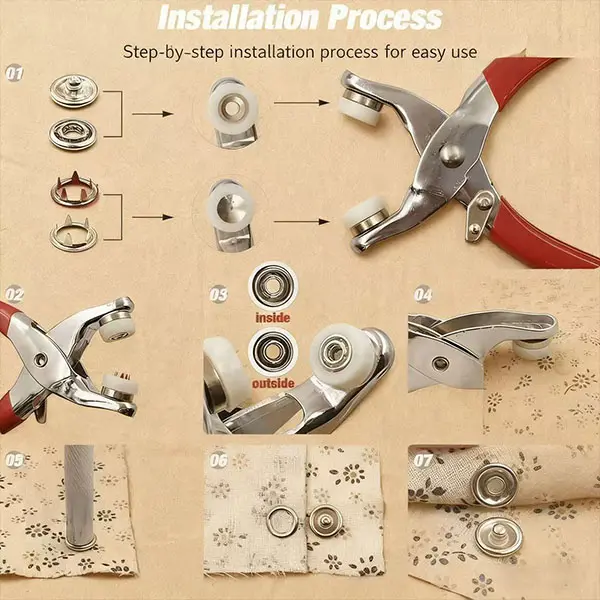 Installation Process

Step-by-step installation process for easy use

01

02

03

inside

outside

04

05

06

07