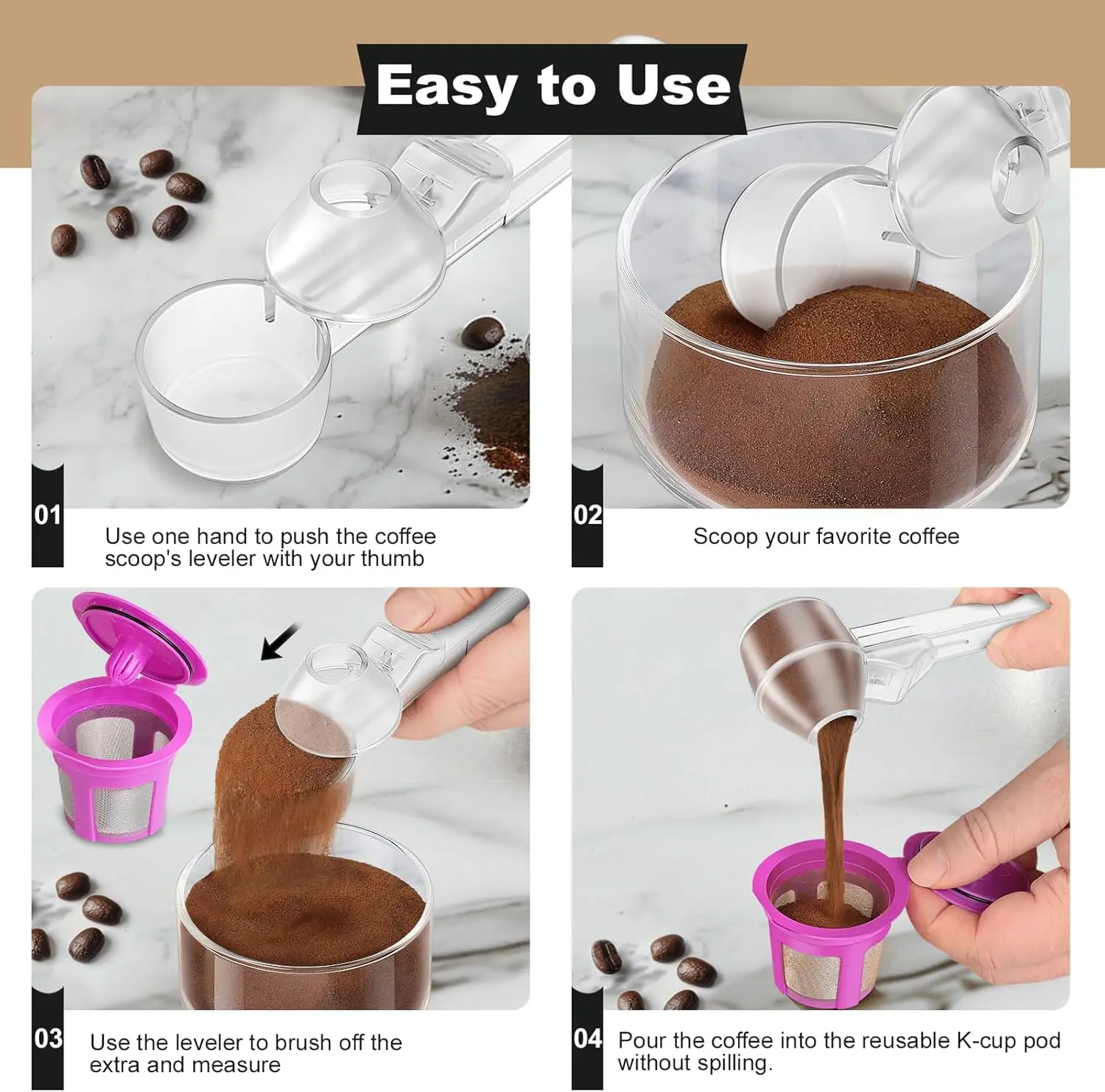 Easy to Use

01

Use one hand to push the coffee scoop's leveler with your thumb

02

Scoop your favorite coffee

03

Use the leveler to brush off the extra and measure

04

Pour the coffee into the reusable K-cup pod without spilling.