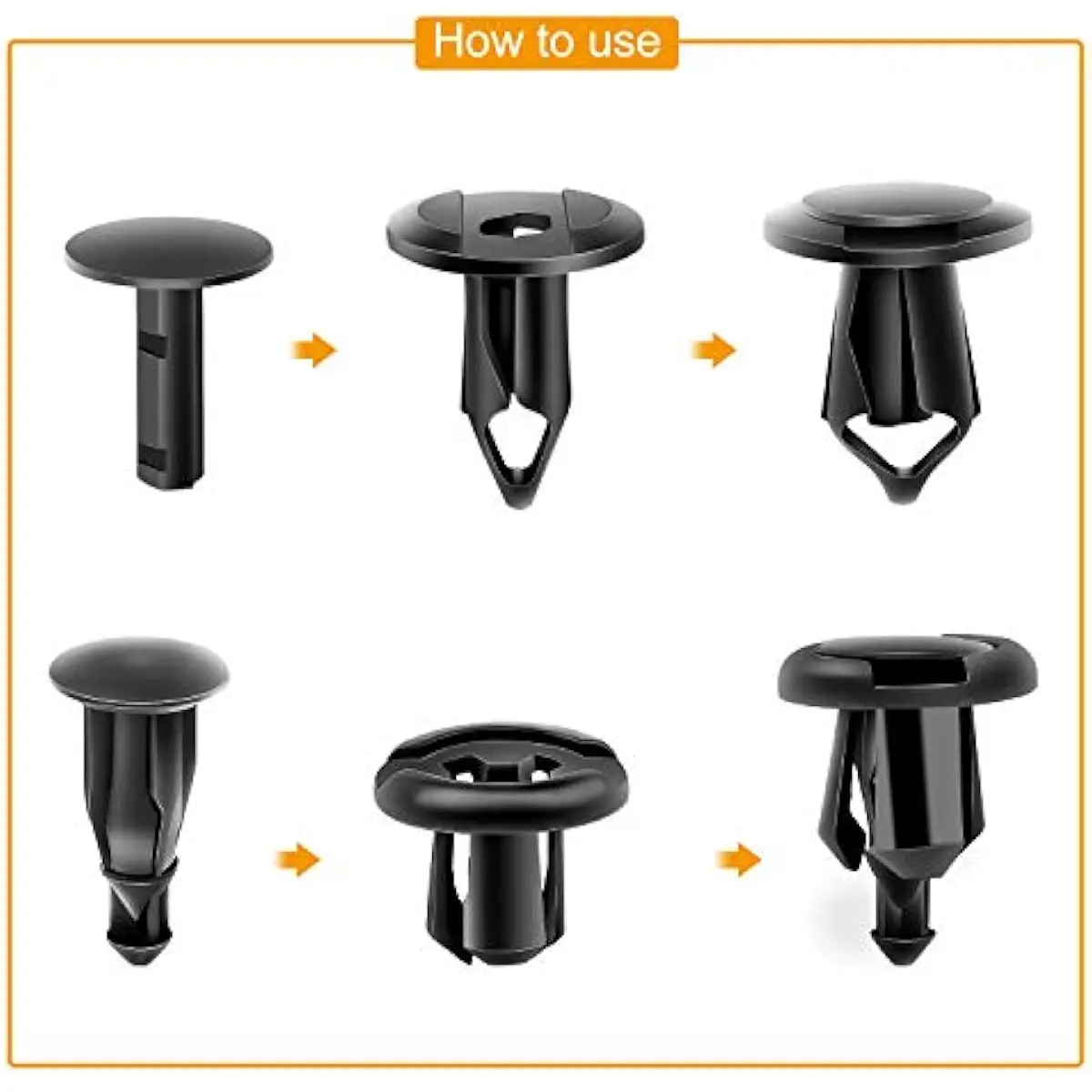 How to use